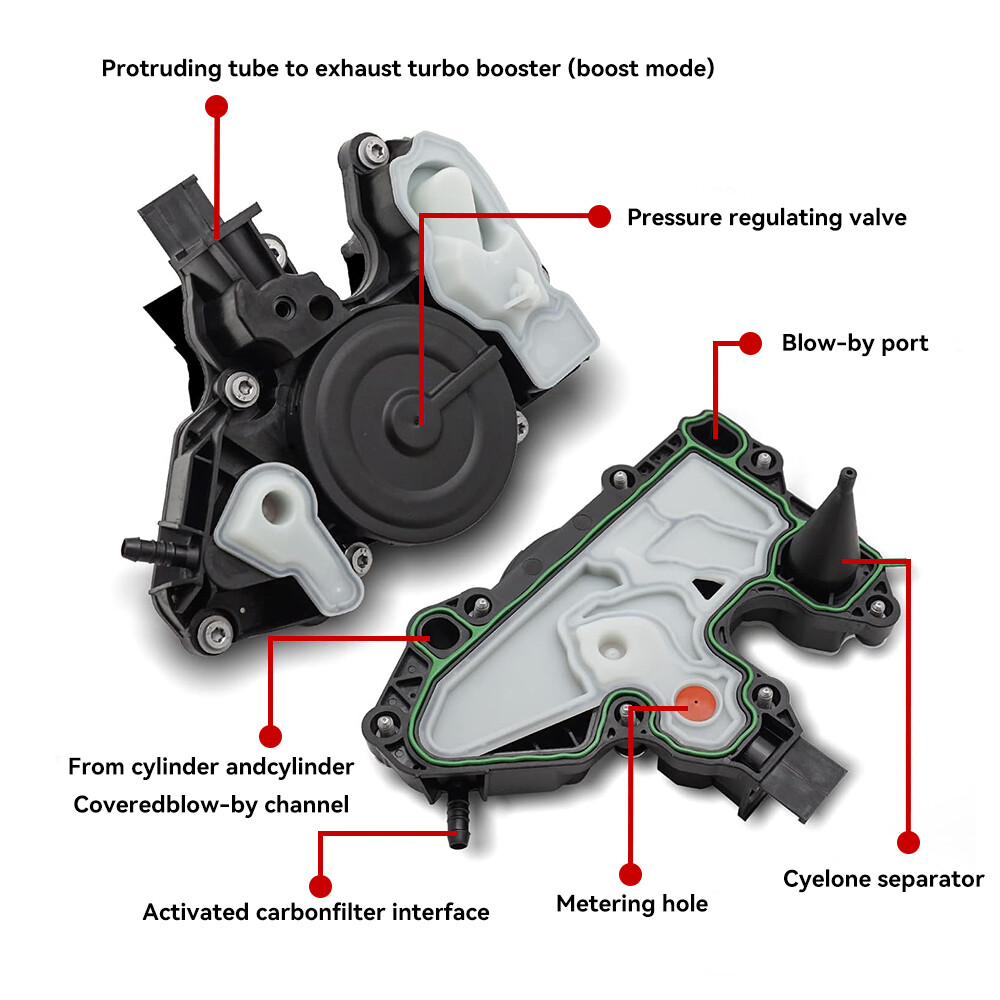 Protruding tube to exhaust turbo booster (boost mode)

Pressure regulating valve

Blow-by port

From cylinder andcylinder Coveredblow-by channel

Activated carbonfilter interface

Metering hole

Cyelone separator