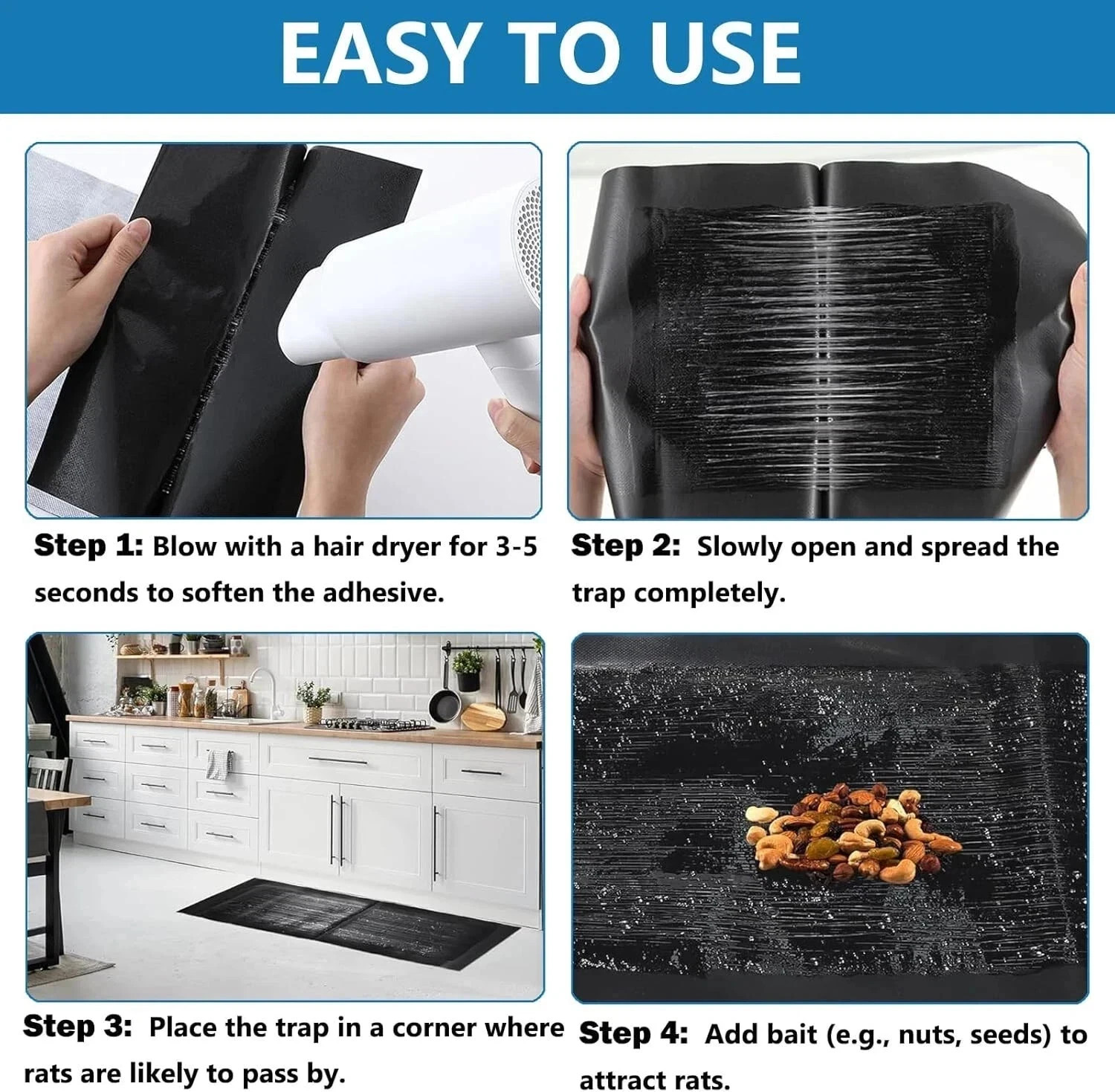 EASY TO USE

Step 1: Blow with a hair dryer for 3-5 seconds to soften the adhesive.

Step 2: Slowly open and spread the trap completely.

Step 3: Place the trap in a corner where rats are likely to pass by.

Step 4: Add bait (e.g., nuts, seeds) to attract rats.