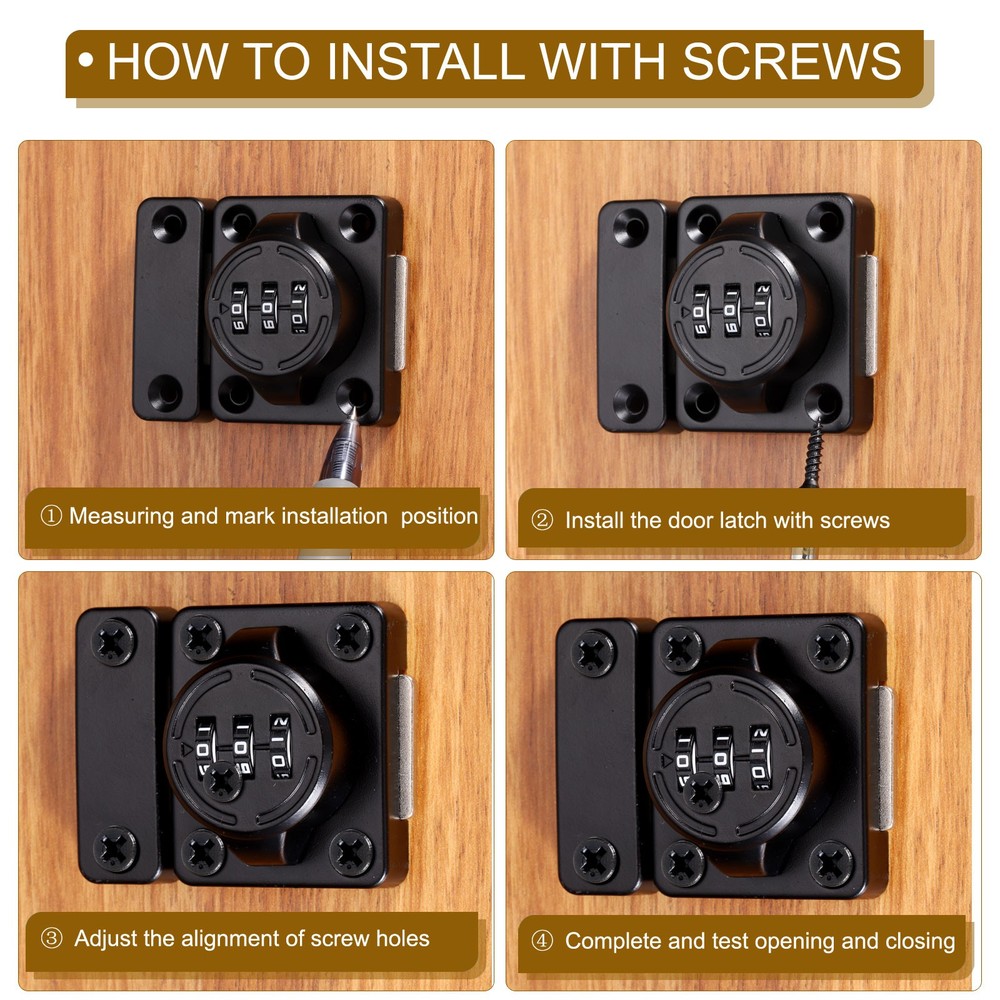 • HOW TO INSTALL WITH SCREWS

① Measuring and mark installation position

② Install the door latch with screws

③ Adjust the alignment of screw holes

④ Complete and test opening and closing