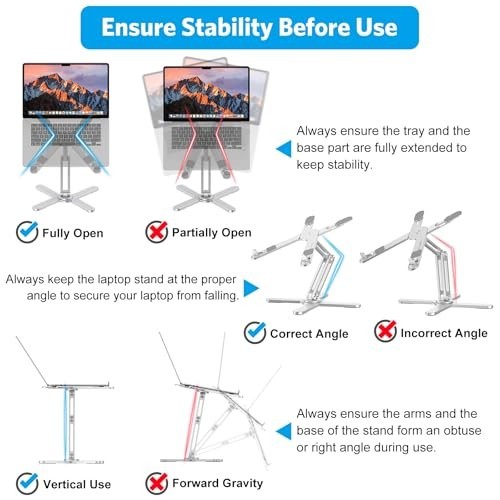 Ensure Stability Before Use

Always ensure the tray and the base part are fully extended to keep stability.

Fully Open

Partially Open

Always keep the laptop stand at the proper angle to secure your laptop from falling.

Correct Angle

Incorrect Angle

Always ensure the arms and the base of the stand form an obtuse or right angle during use.

Vertical Use

Forward Gravity