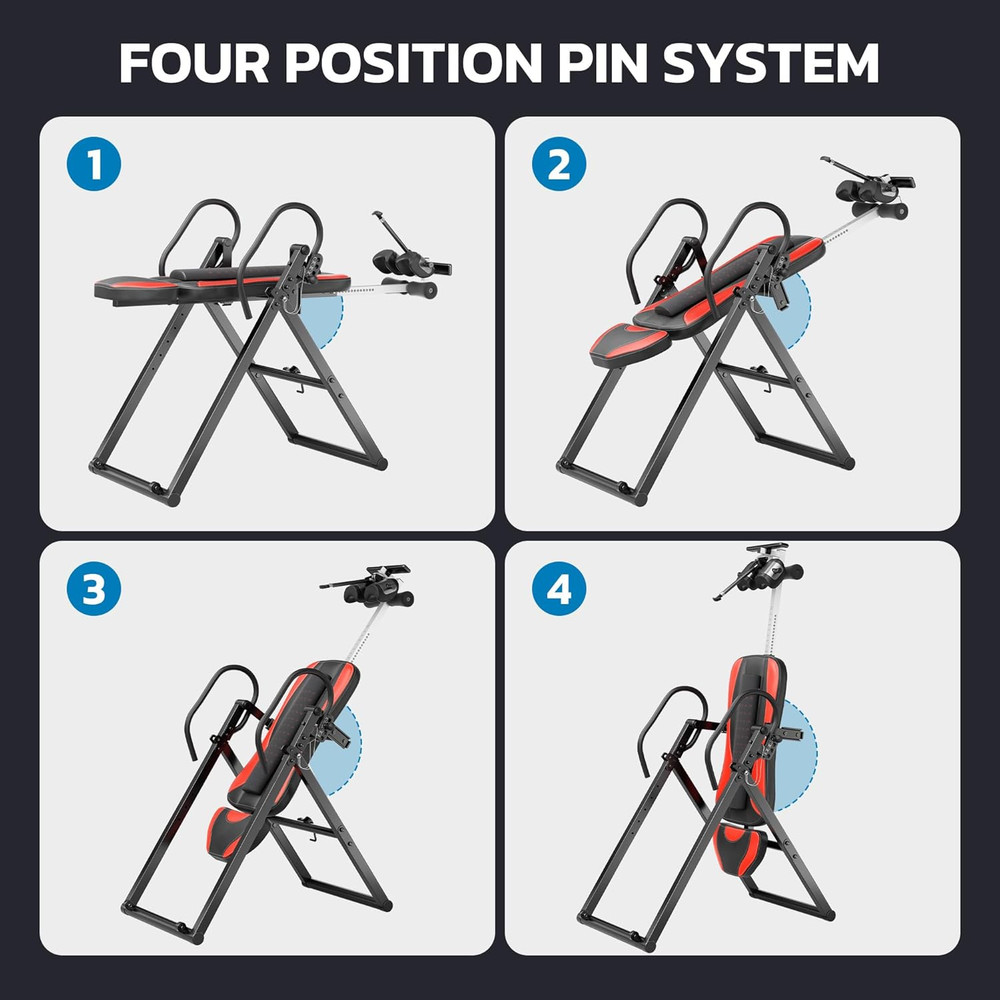 FOUR POSITION PIN SYSTEM

1

2

3

4