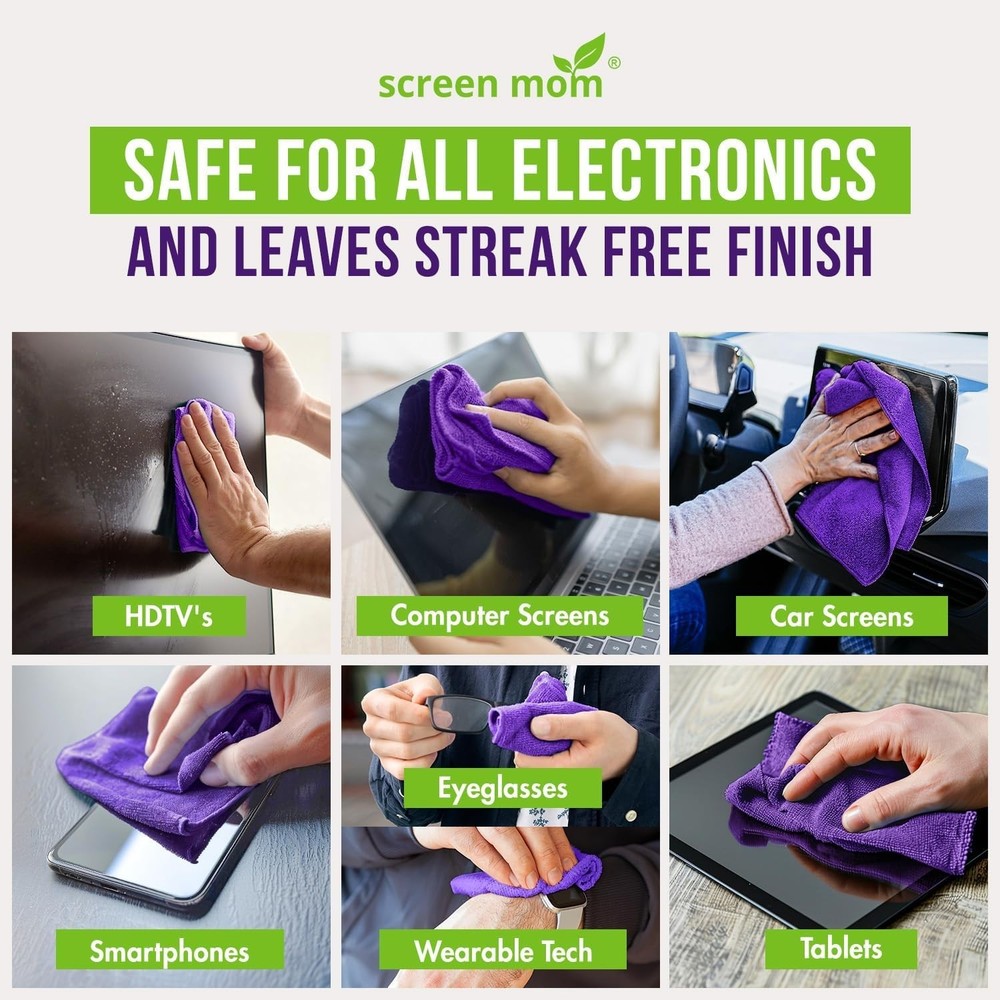 screen mom®

SAFE FOR ALL ELECTRONICS
AND LEAVES STREAK FREE FINISH

HDTV's

Computer Screens

Car Screens

Smartphones

Eyeglasses

Wearable Tech

Tablets