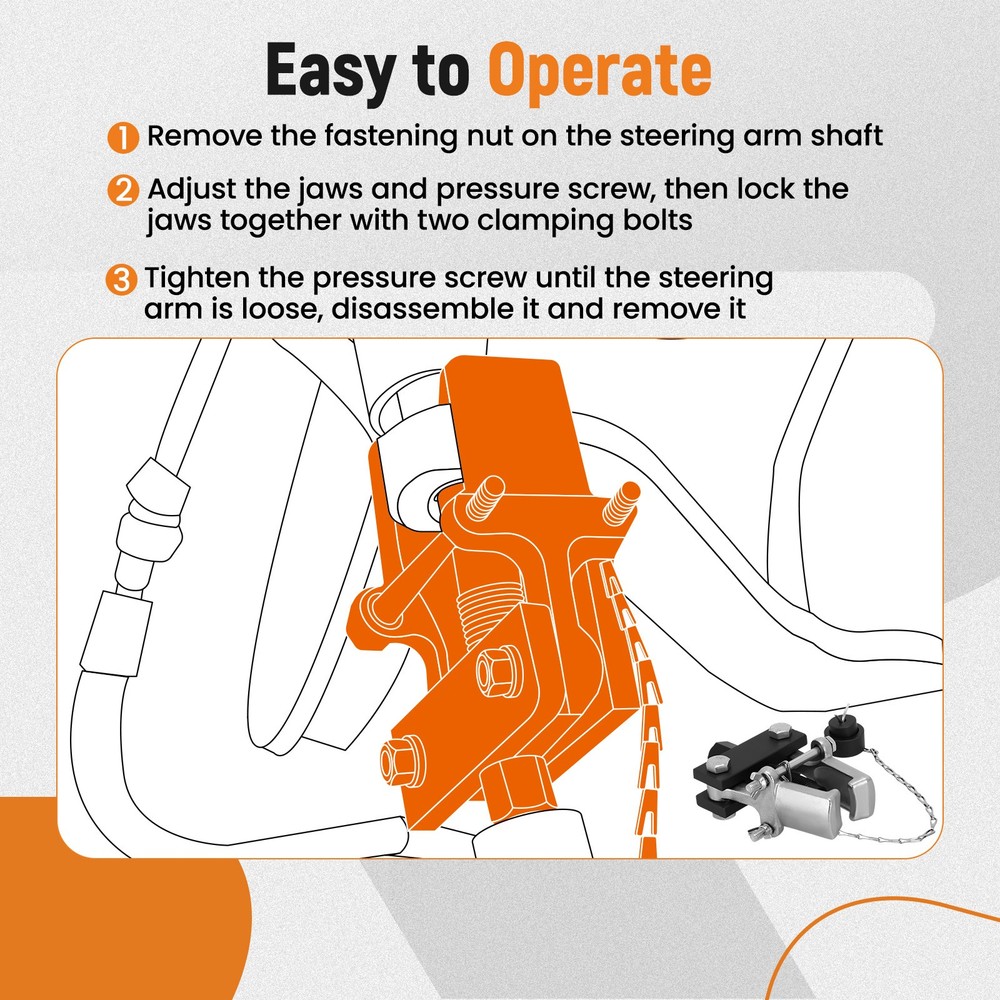 Easy to Operate

1 Remove the fastening nut on the steering arm shaft

2 Adjust the jaws and pressure screw, then lock the jaws together with two clamping bolts

3 Tighten the pressure screw until the steering arm is loose, disassemble it and remove it