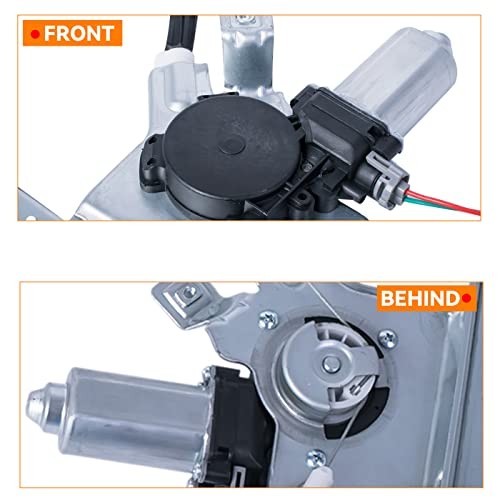 FRONT

BEHIND