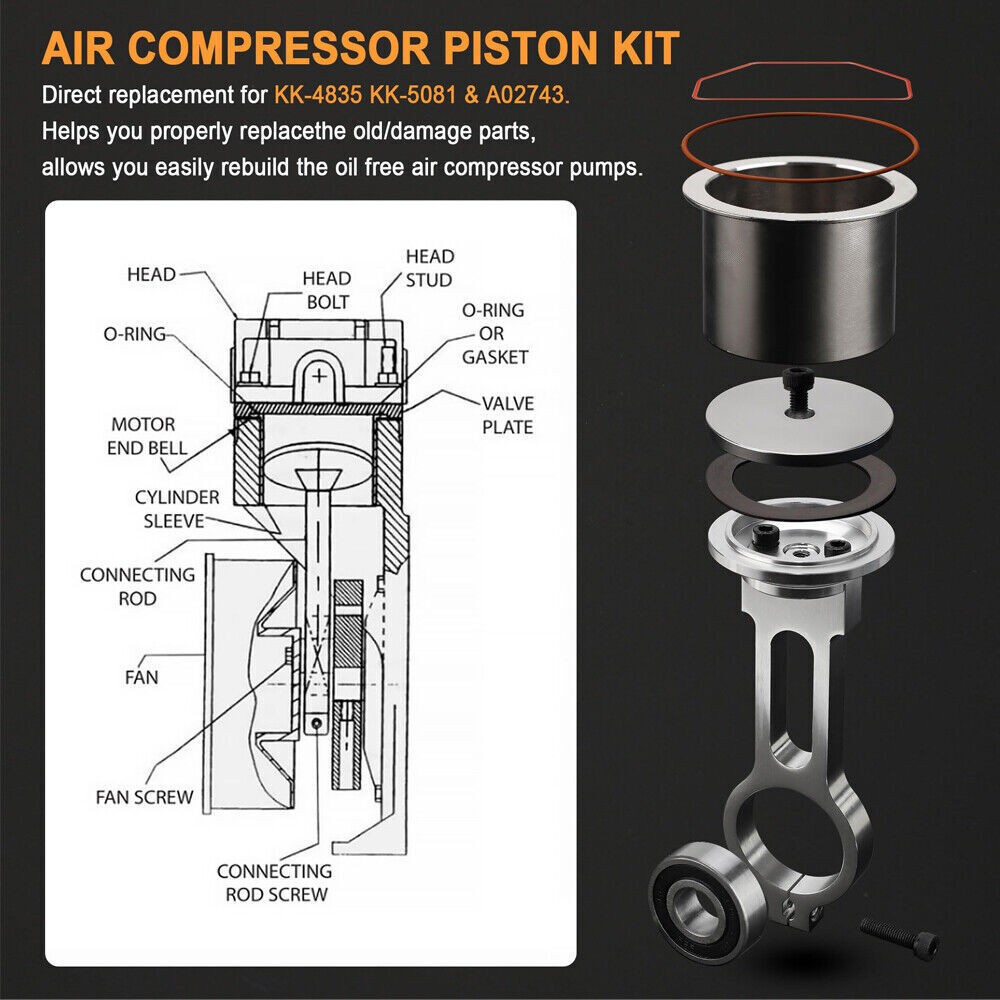 AIR COMPRESSOR PISTON KIT

Direct replacement for KK-4835 KK-5081 & A02743.
Helps you properly replacethe old/damage parts,
allows you easily rebuild the oil free air compressor pumps.

HEAD
HEAD BOLT
HEAD STUD
O-RING
O-RING OR GASKET
VALVE PLATE
MOTOR END BELL
CYLINDER SLEEVE
CONNECTING ROD
FAN
FAN SCREW
CONNECTING ROD SCREW