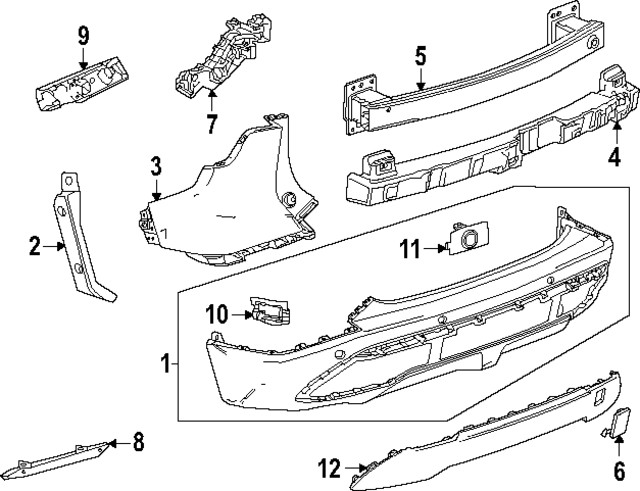 9
7
5
4
3
2
11
10
1
8
12
6