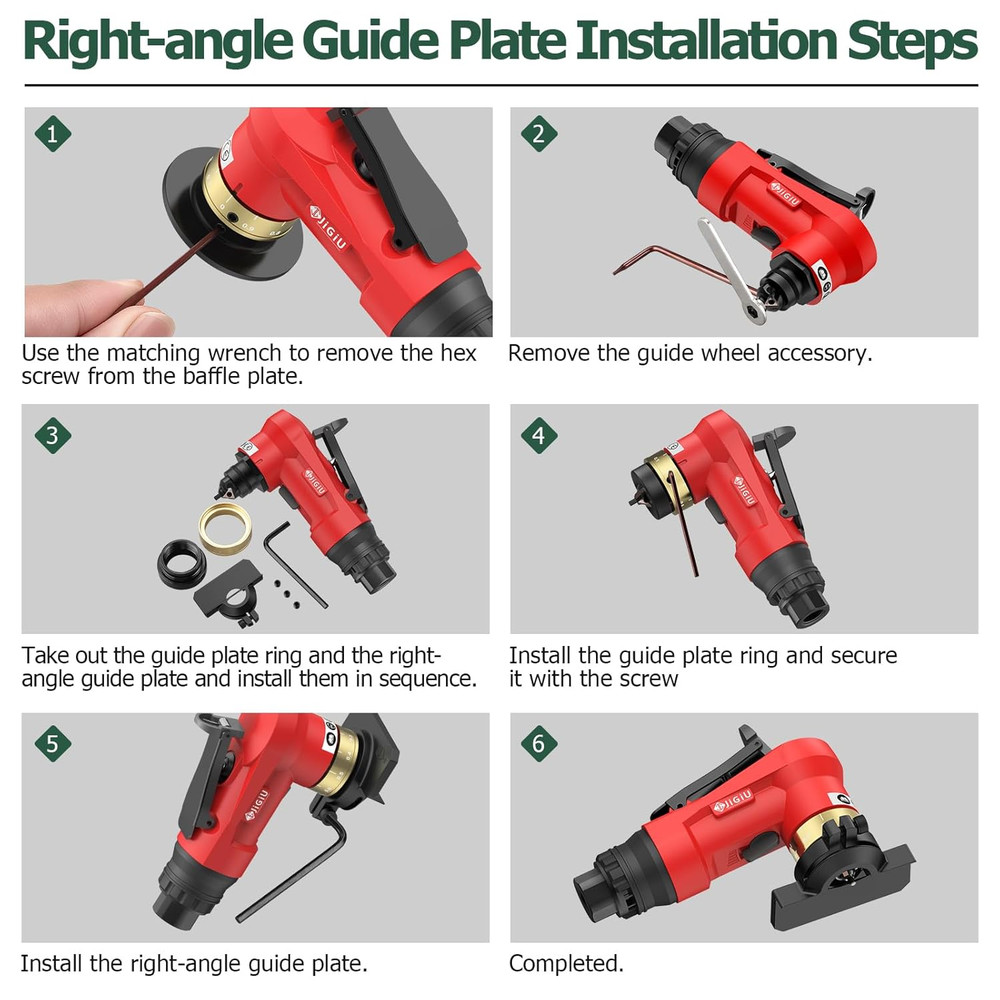 Right-angle Guide Plate Installation Steps

1

JIGIU

Use the matching wrench to remove the hex screw from the baffle plate.

2

JIGIU

Remove the guide wheel accessory.

3

JIGIU

Take out the guide plate ring and the right-angle guide plate and install them in sequence.

4

JIGIU

Install the guide plate ring and secure it with the screw

5

Install the right-angle guide plate.

6

JIGIU

Completed.