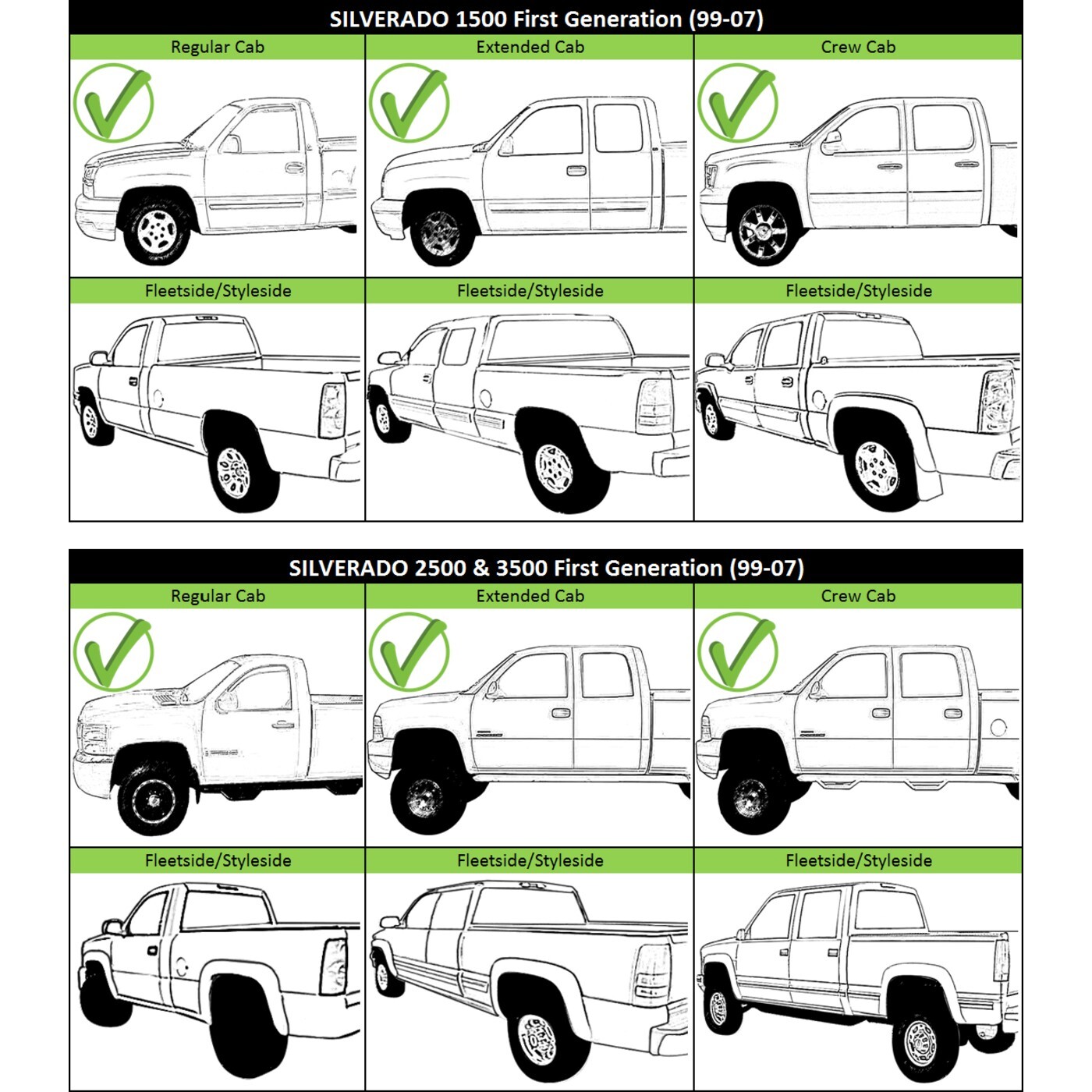 SILVERADO 1500 First Generation (99-07)

| Regular Cab | Extended Cab | Crew Cab |
|---|---|---|
| Fleetside/Styleside | Fleetside/Styleside | Fleetside/Styleside |

SILVERADO 2500 & 3500 First Generation (99-07)

| Regular Cab | Extended Cab | Crew Cab |
|---|---|---|
| Fleetside/Styleside | Fleetside/Styleside | Fleetside/Styleside |