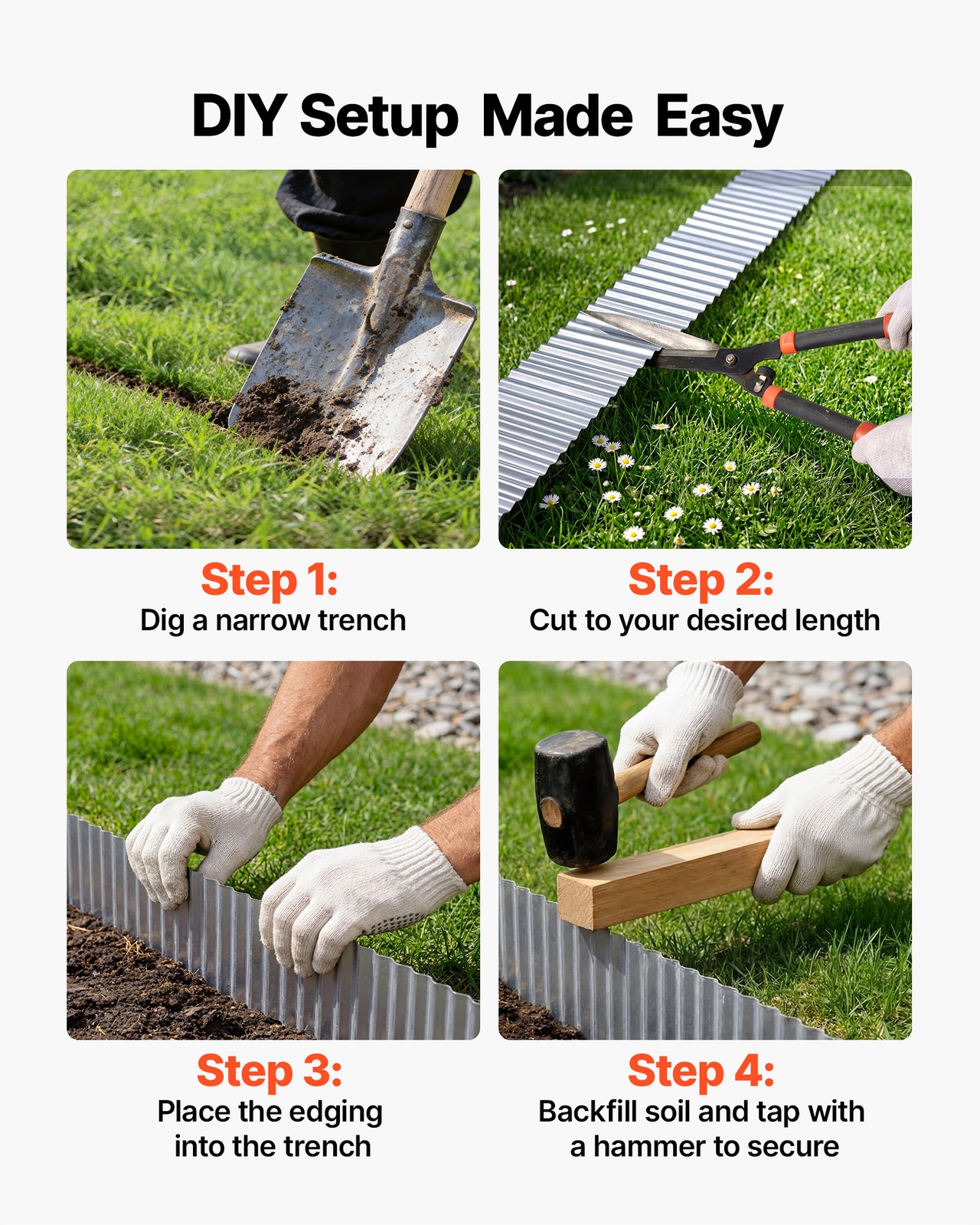 DIY Setup Made Easy

Step 1:
Dig a narrow trench

Step 2:
Cut to your desired length

Step 3:
Place the edging into the trench

Step 4:
Backfill soil and tap with a hammer to secure