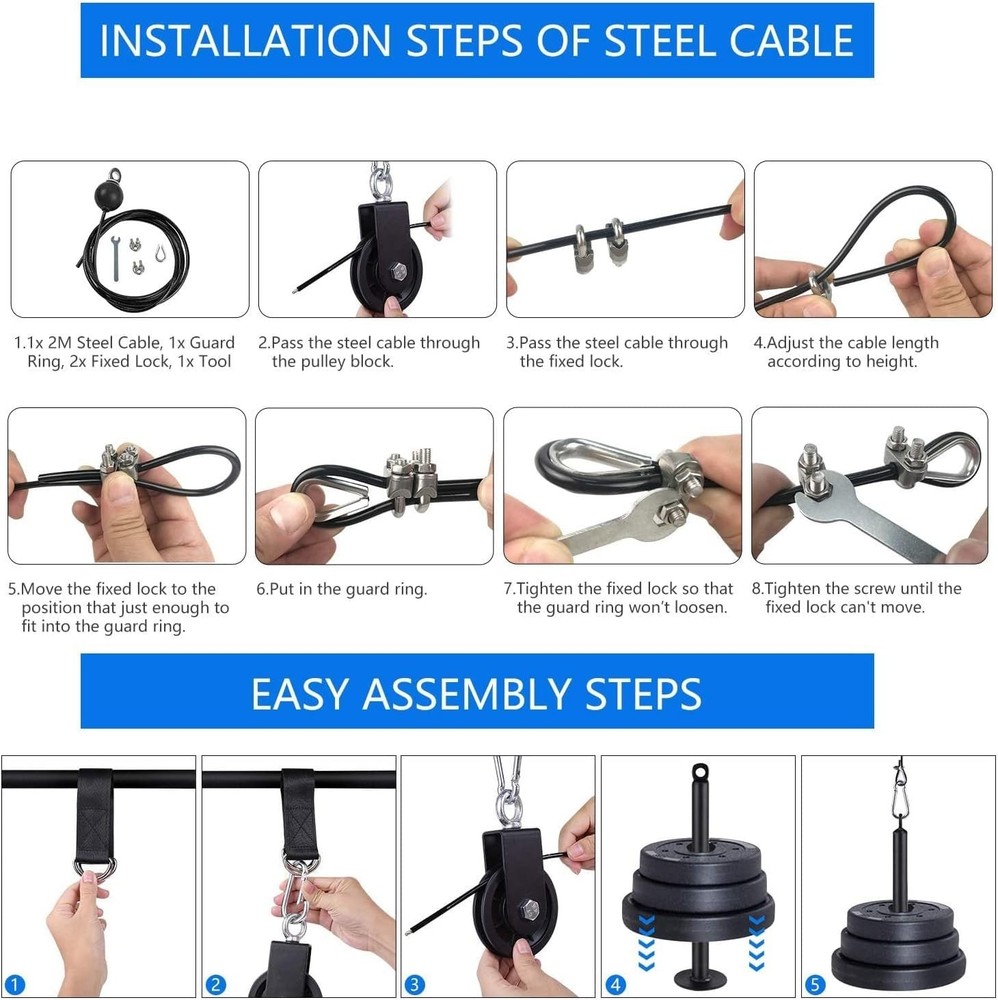 INSTALLATION STEPS OF STEEL CABLE

1.1x 2M Steel Cable, 1x Guard Ring, 2x Fixed Lock, 1x Tool

2.Pass the steel cable through the pulley block.

3.Pass the steel cable through the fixed lock.

4.Adjust the cable length according to height.

5.Move the fixed lock to the position that just enough to fit into the guard ring.

6.Put in the guard ring.

7.Tighten the fixed lock so that the guard ring won't loosen.

8.Tighten the screw until the fixed lock can't move.

EASY ASSEMBLY STEPS

1

2

3

4

5