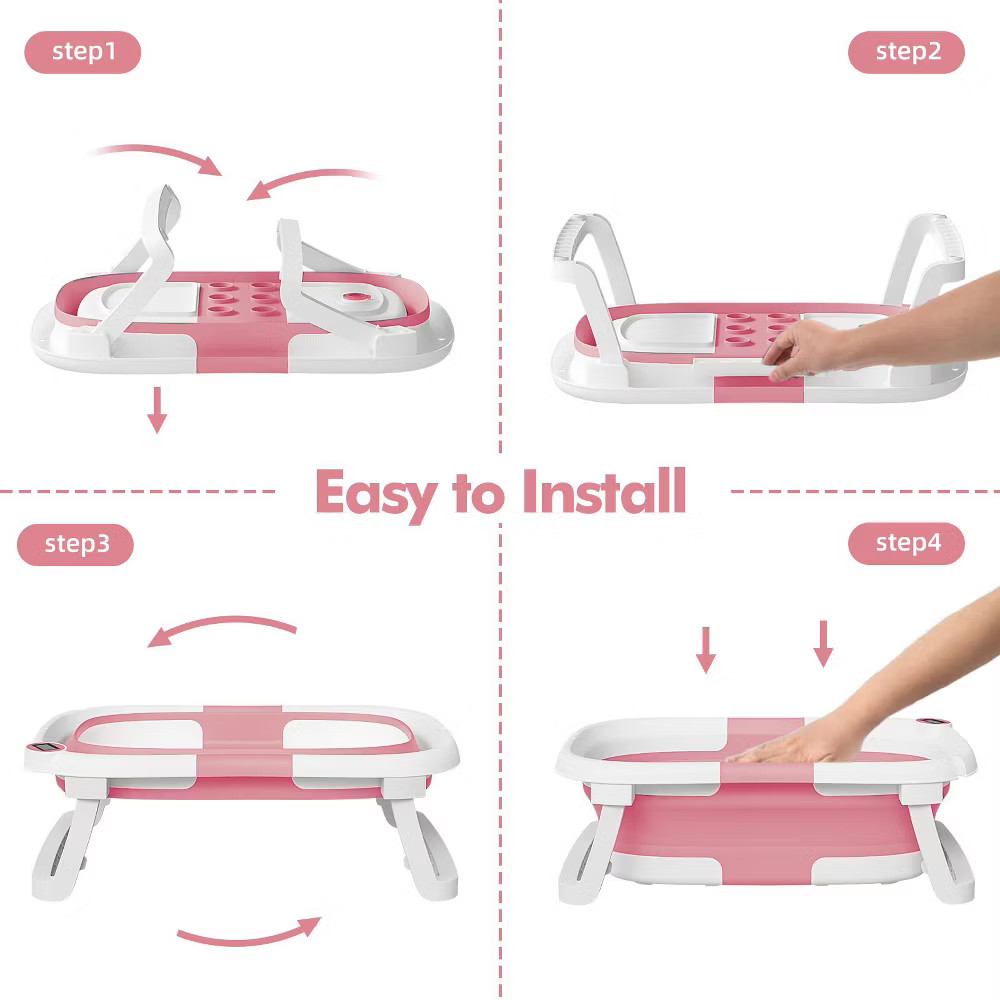 step1

step2

Easy to Install

step3

step4