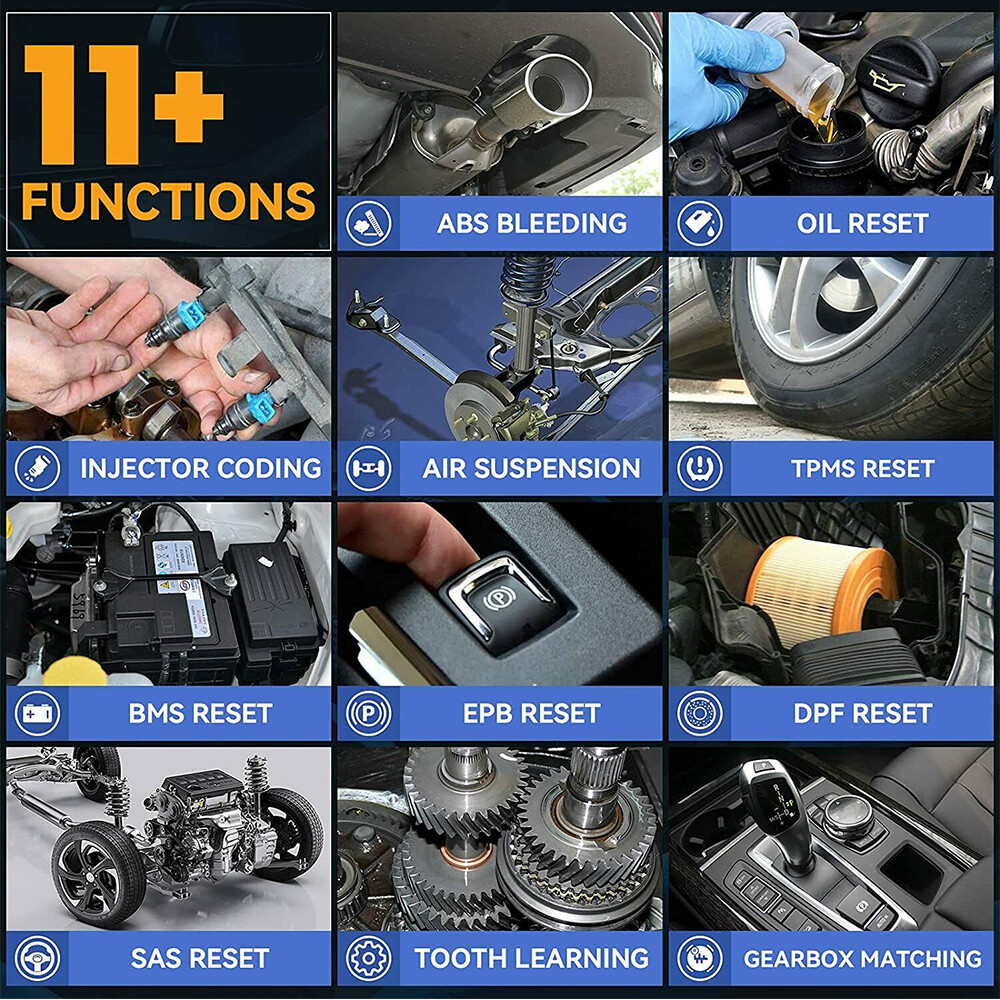 11+
FUNCTIONS

ABS BLEEDING

OIL RESET

INJECTOR CODING

AIR SUSPENSION

TPMS RESET

BMS RESET

EPB RESET

DPF RESET

SAS RESET

TOOTH LEARNING

GEARBOX MATCHING