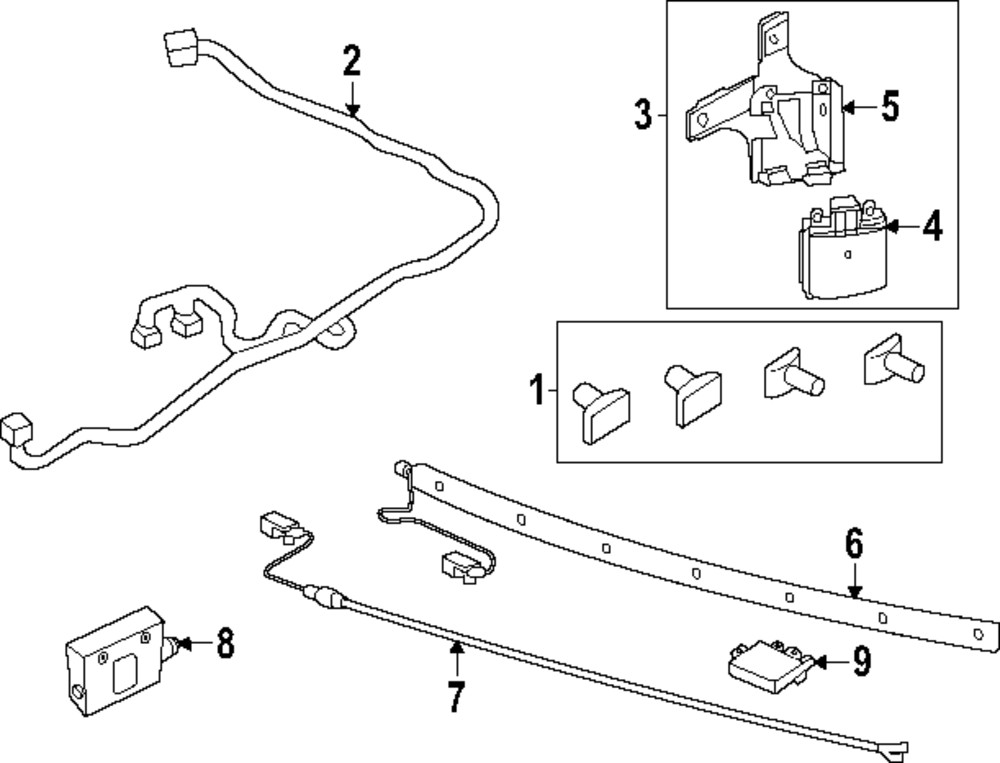 2
3
5
4
1
6
8
7
9