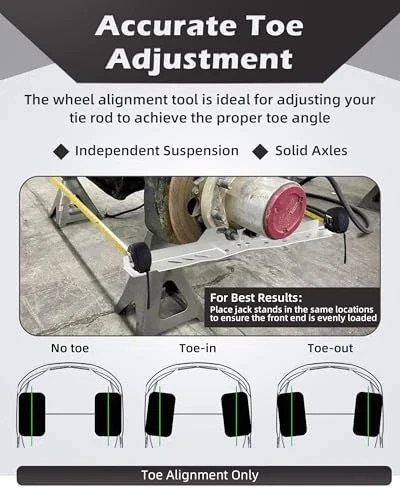 Accurate Toe Adjustment

The wheel alignment tool is ideal for adjusting your tie rod to achieve the proper toe angle

◆ Independent Suspension ◆ Solid Axles

For Best Results:
Place jack stands in the same locations to ensure the front end is evenly loaded

No toe

Toe-in

Toe-out

Toe Alignment Only