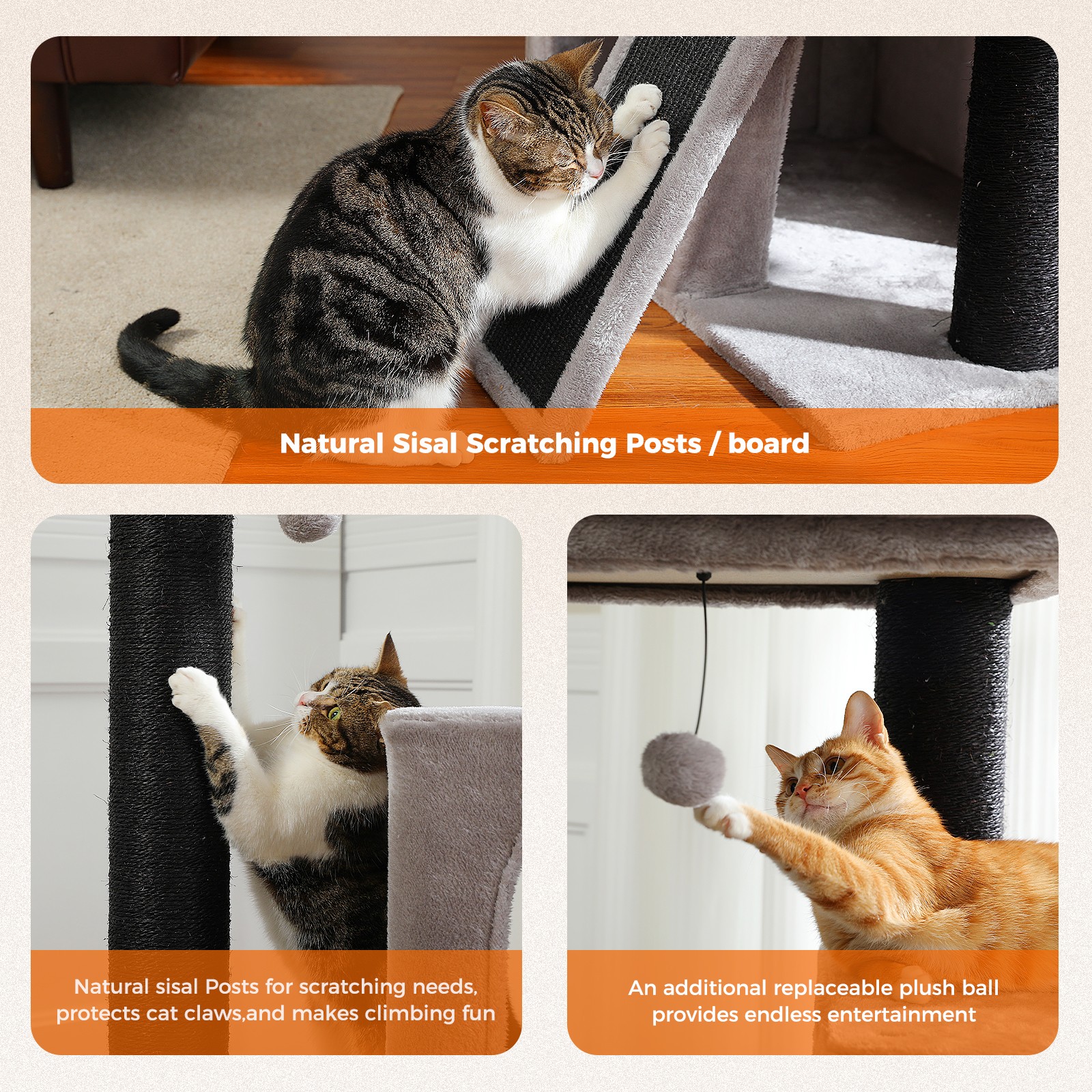 Natural Sisal Scratching Posts / board

Natural sisal Posts for scratching needs, protects cat claws,and makes climbing fun

An additional replaceable plush ball provides endless entertainment