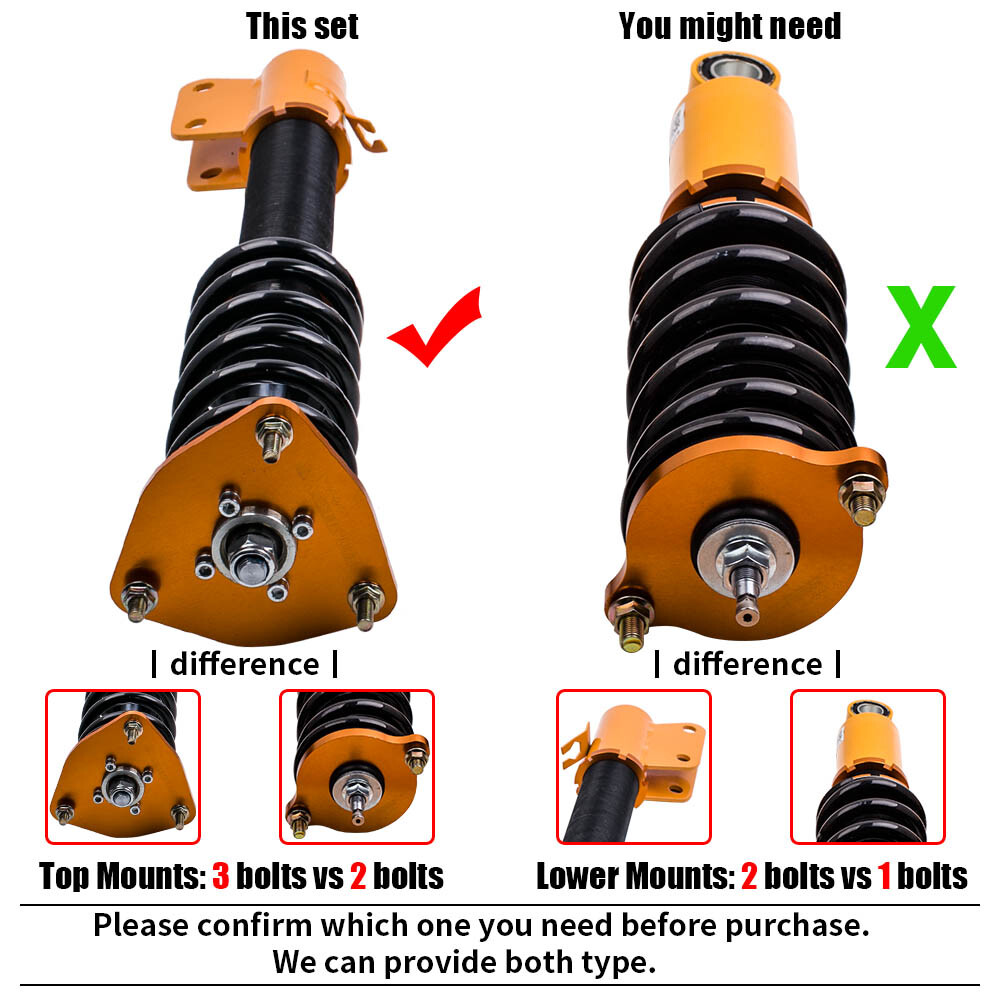 This set

You might need

X

| difference |

| difference |

Top Mounts: 3 bolts vs 2 bolts

Lower Mounts: 2 bolts vs 1 bolts

Please confirm which one you need before purchase.
We can provide both type.