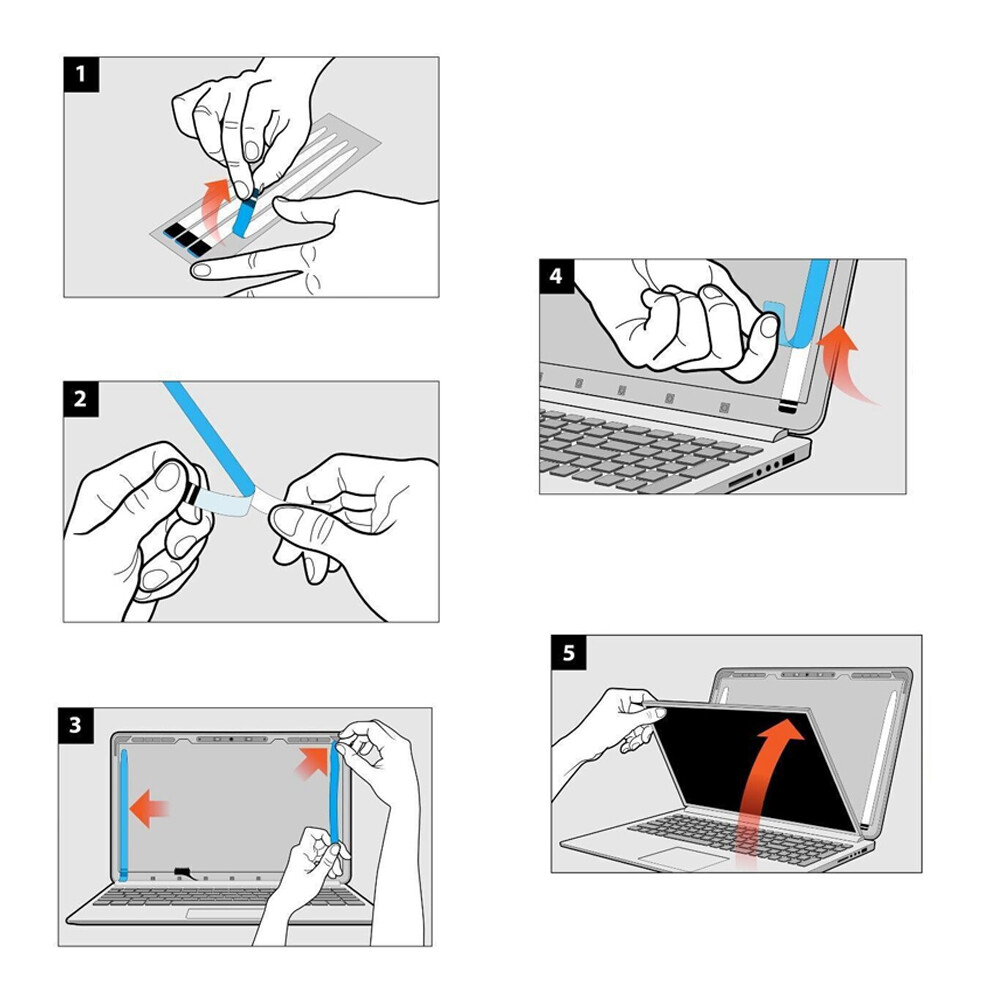 1

2

3

4

5