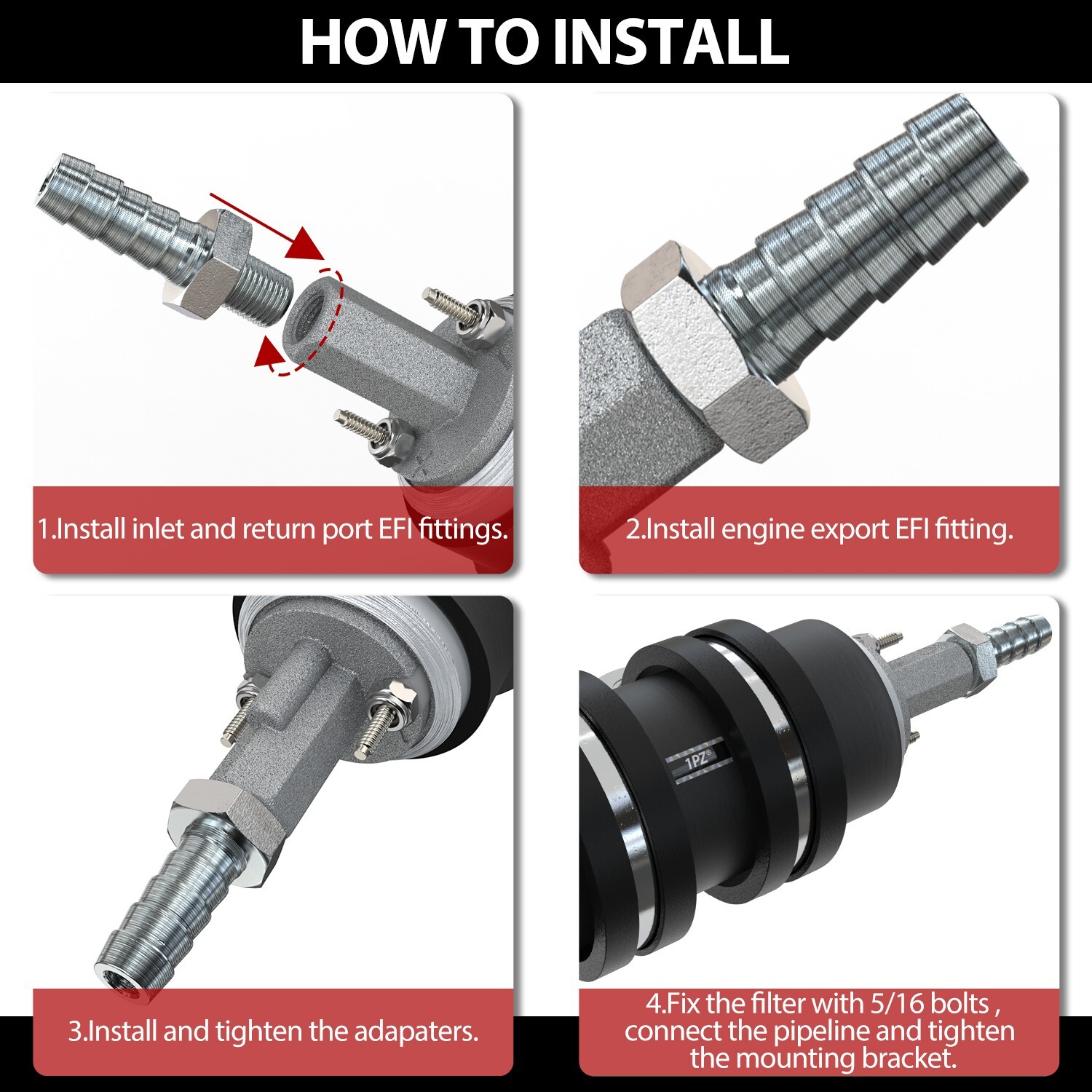 HOW TO INSTALL

1.Install inlet and return port EFI fittings.

2.Install engine export EFI fitting.

3.Install and tighten the adapaters.

1PZ®

4.Fix the filter with 5/16 bolts , connect the pipeline and tighten the mounting bracket.