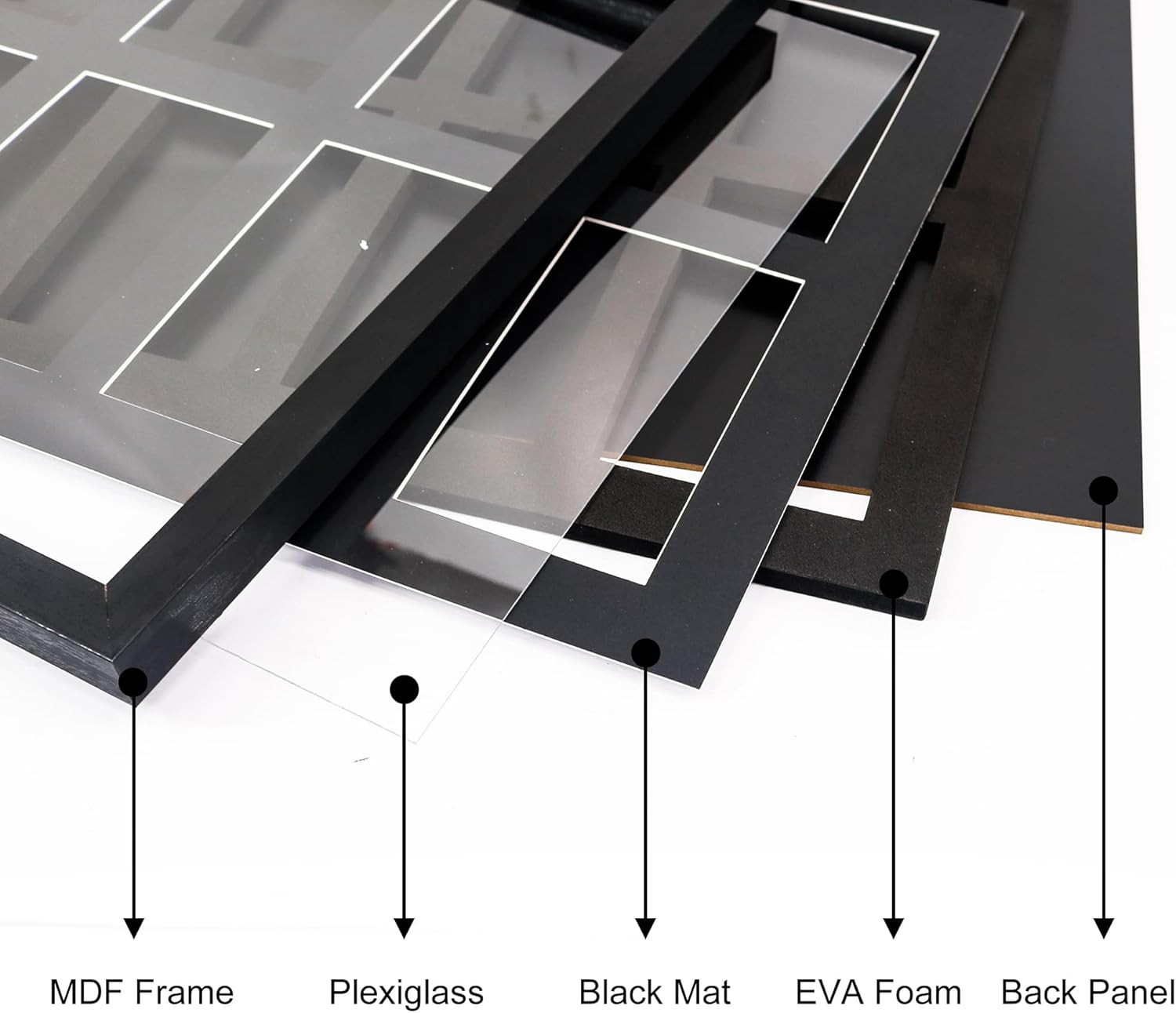 MDF Frame

Plexiglass

Black Mat

EVA Foam

Back Panel