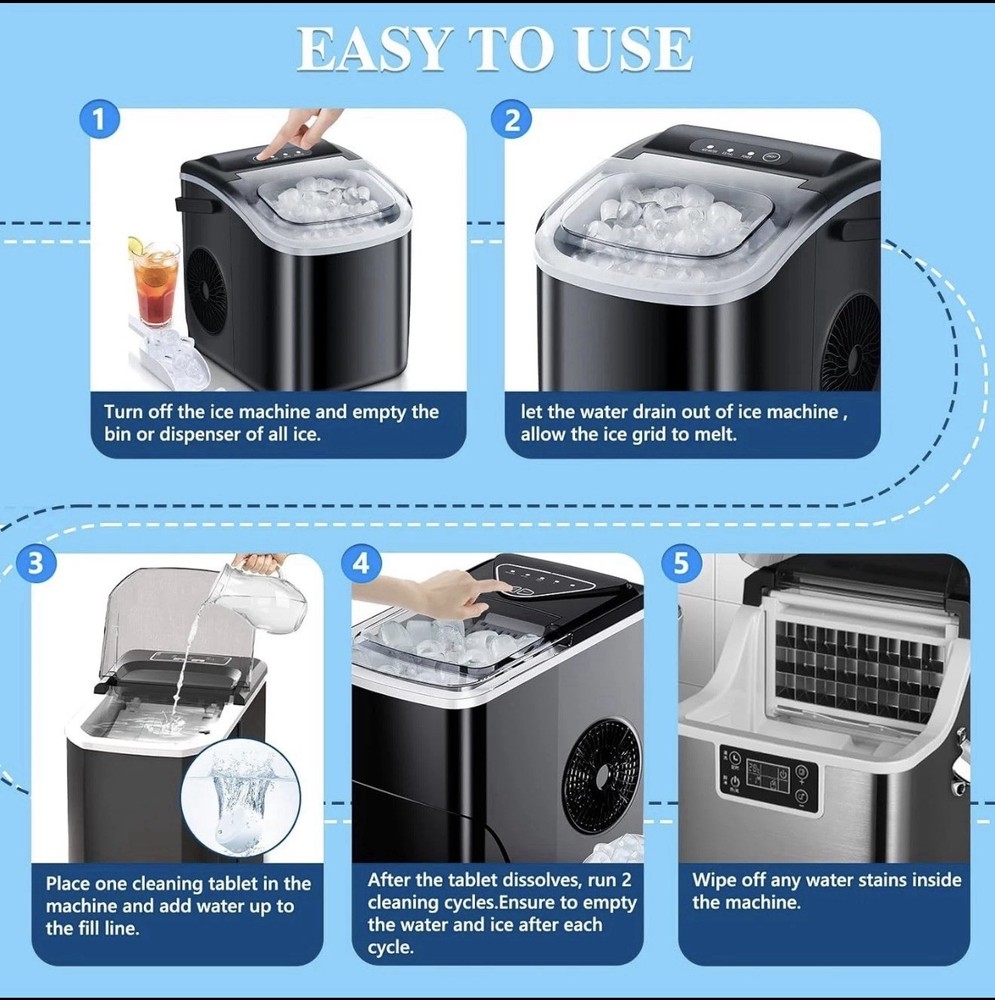 EASY TO USE

1

Turn off the ice machine and empty the bin or dispenser of all ice.

2

let the water drain out of ice machine , allow the ice grid to melt.

3

Place one cleaning tablet in the machine and add water up to the fill line.

4

After the tablet dissolves, run 2 cleaning cycles.Ensure to empty the water and ice after each cycle.

5

Wipe off any water stains inside the machine.