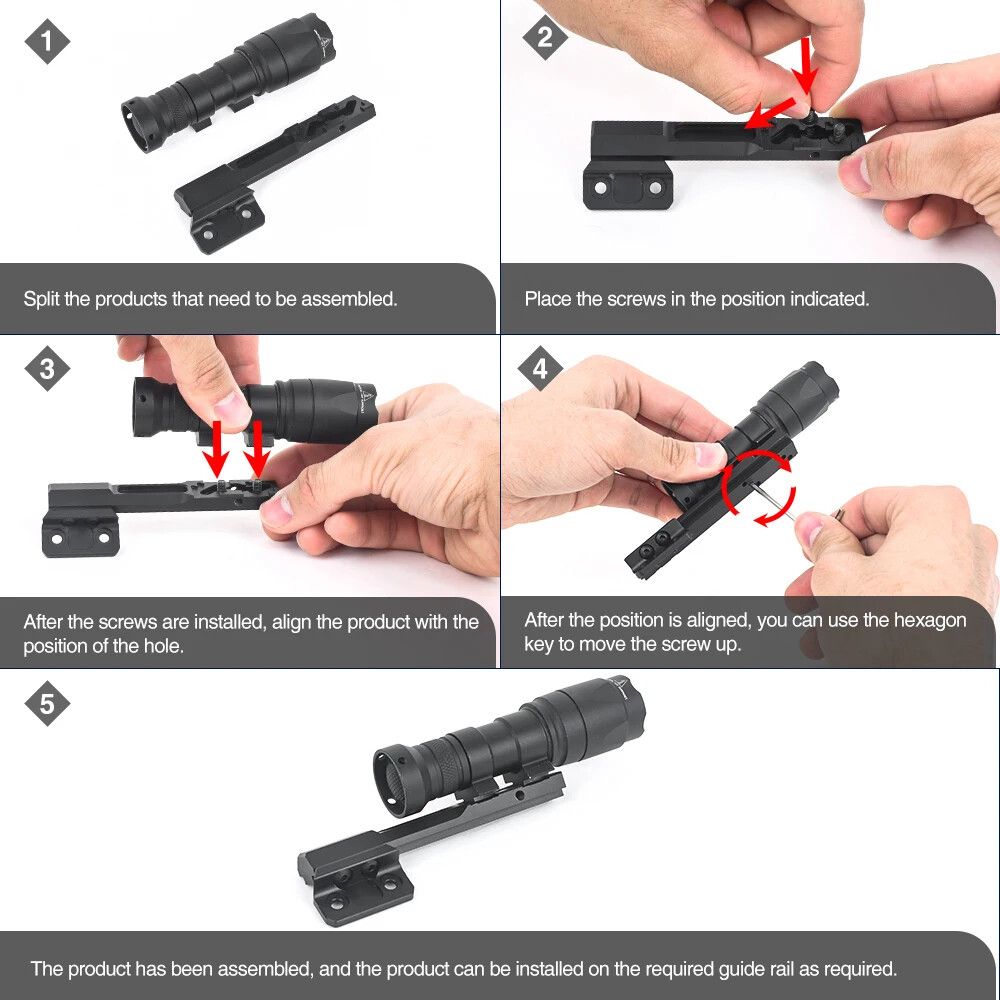 1

Split the products that need to be assembled.

2

Place the screws in the position indicated.

3

After the screws are installed, align the product with the position of the hole.

4

After the position is aligned, you can use the hexagon key to move the screw up.

5

The product has been assembled, and the product can be installed on the required guide rail as required.