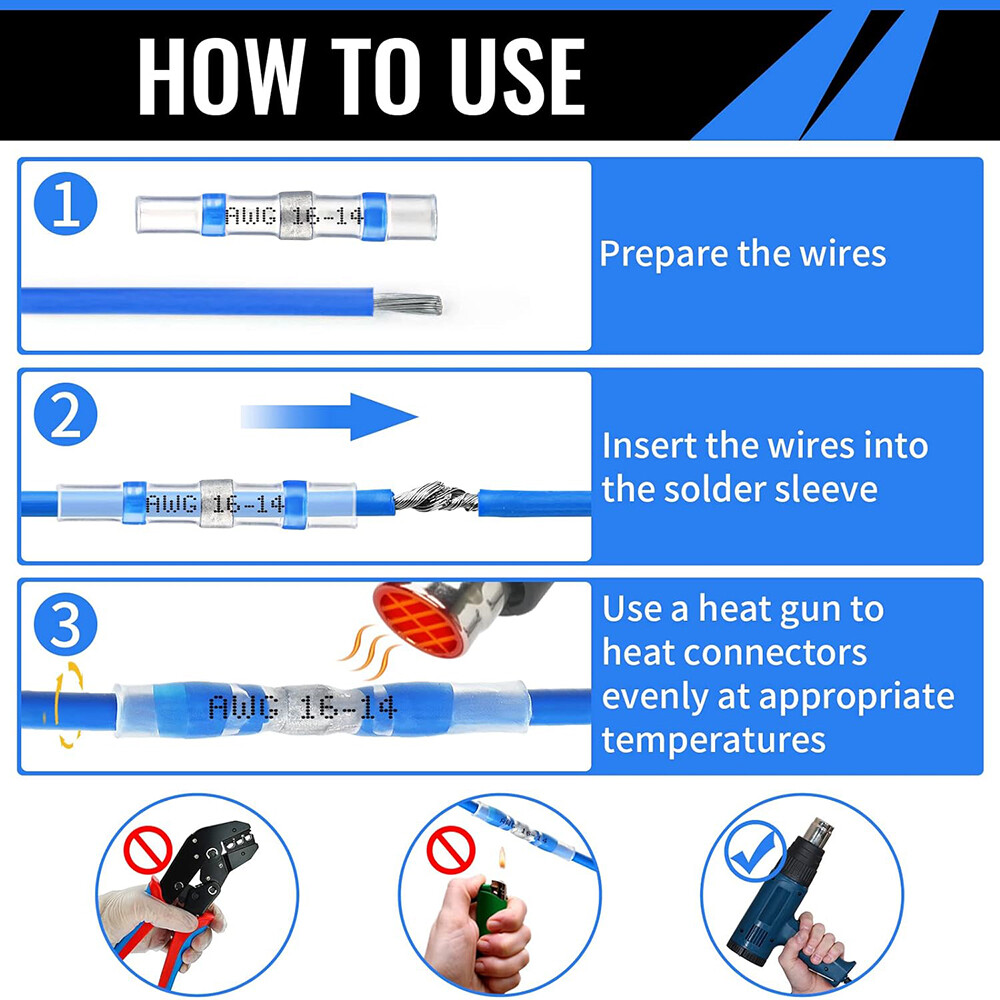 HOW TO USE

1
AWG 16-14
Prepare the wires

2
AWG 16-14
Insert the wires into the solder sleeve

3
AWG 16-14
Use a heat gun to heat connectors evenly at appropriate temperatures