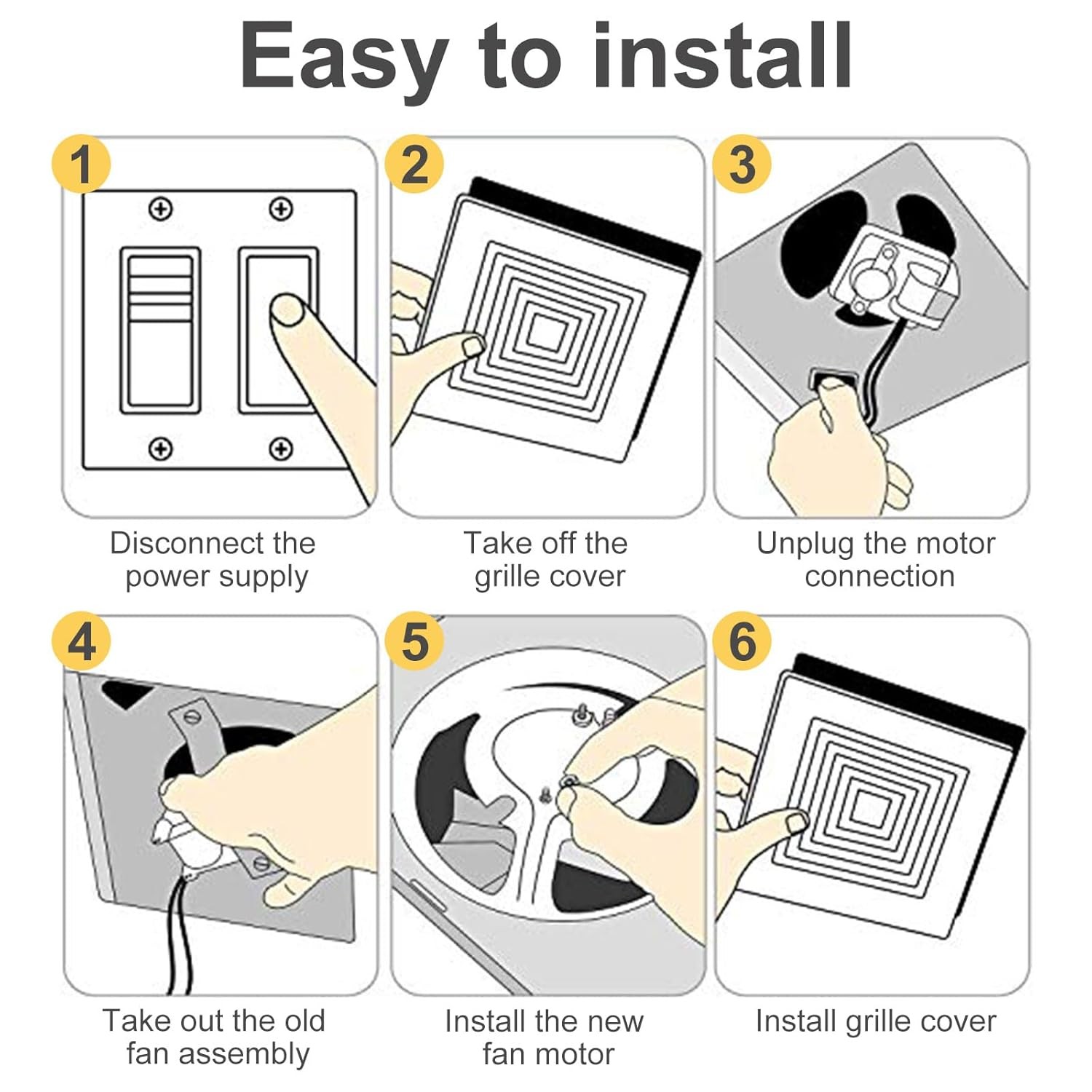 Easy to install

1

Disconnect the power supply

2

Take off the grille cover

3

Unplug the motor connection

4

Take out the old fan assembly

5

Install the new fan motor

6

Install grille cover