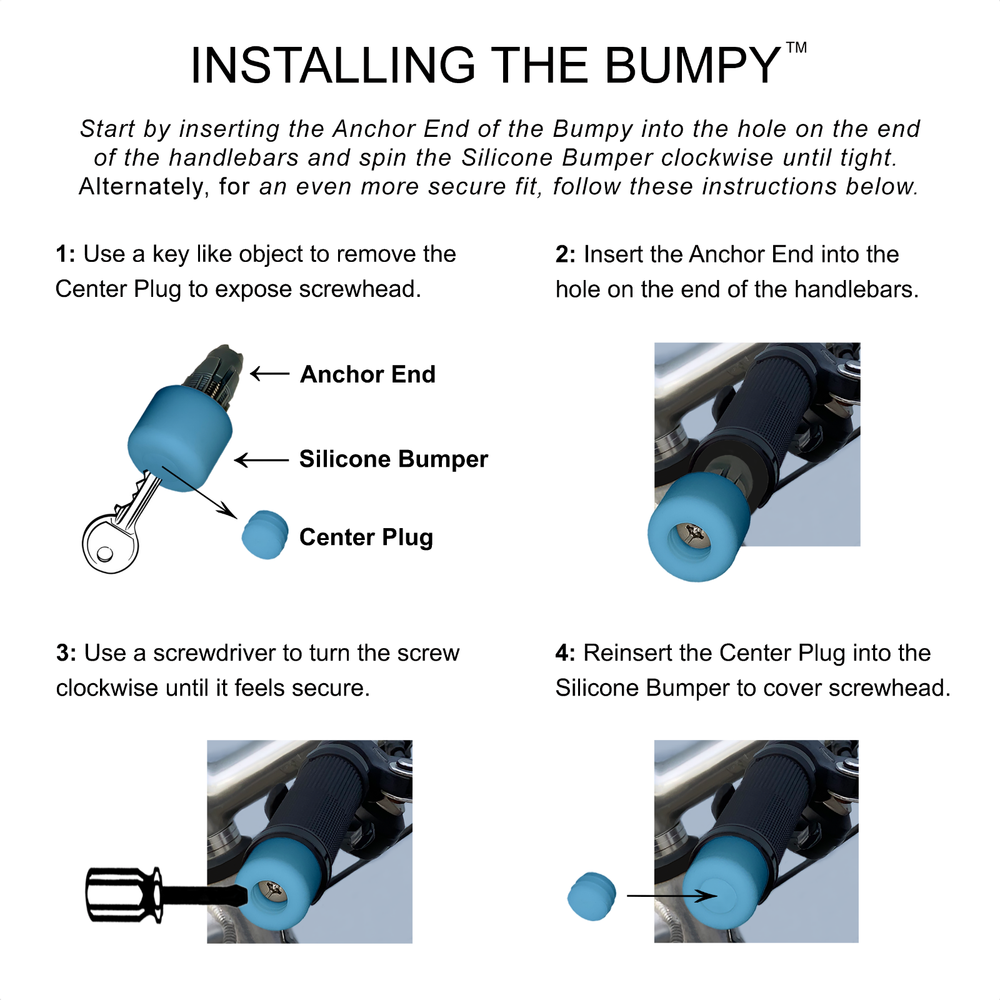 INSTALLING THE BUMPY™

Start by inserting the Anchor End of the Bumpy into the hole on the end of the handlebars and spin the Silicone Bumper clockwise until tight. Alternately, for an even more secure fit, follow these instructions below.

1: Use a key like object to remove the Center Plug to expose screwhead.

Anchor End

Silicone Bumper

Center Plug

2: Insert the Anchor End into the hole on the end of the handlebars.

3: Use a screwdriver to turn the screw clockwise until it feels secure.

4: Reinsert the Center Plug into the Silicone Bumper to cover screwhead.