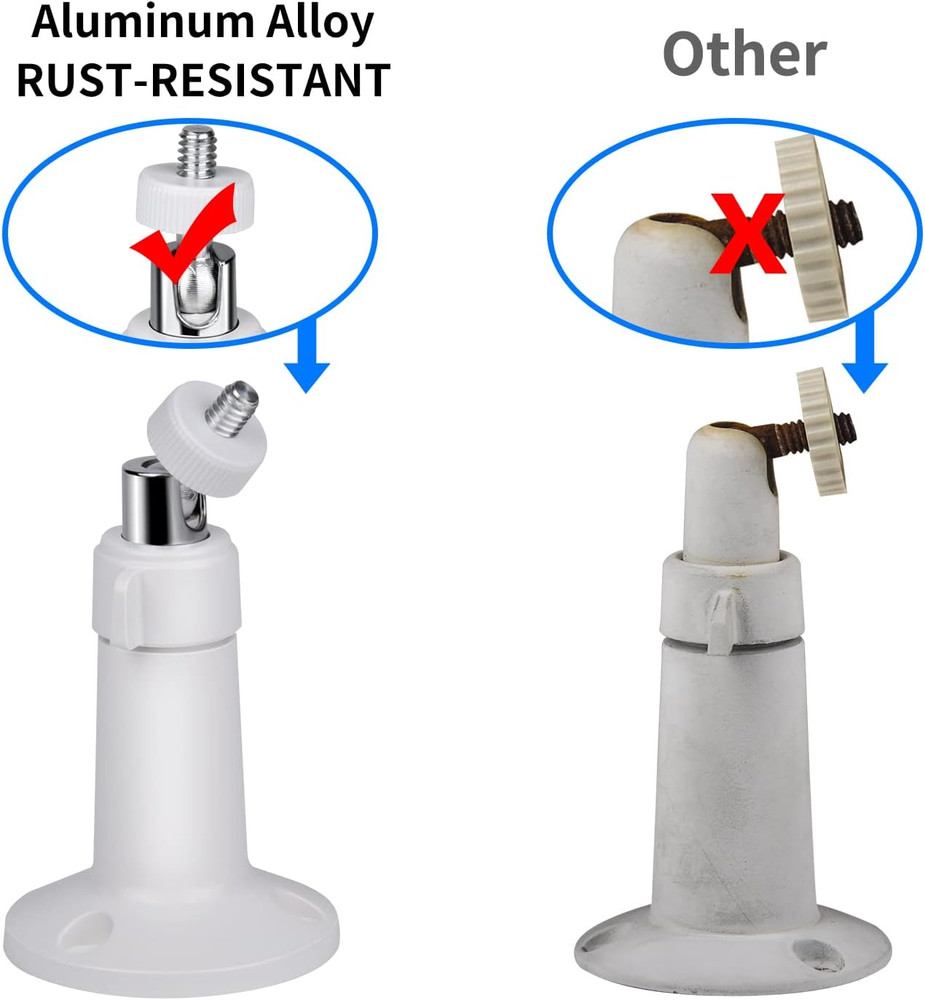 Aluminum Alloy
RUST-RESISTANT

Other