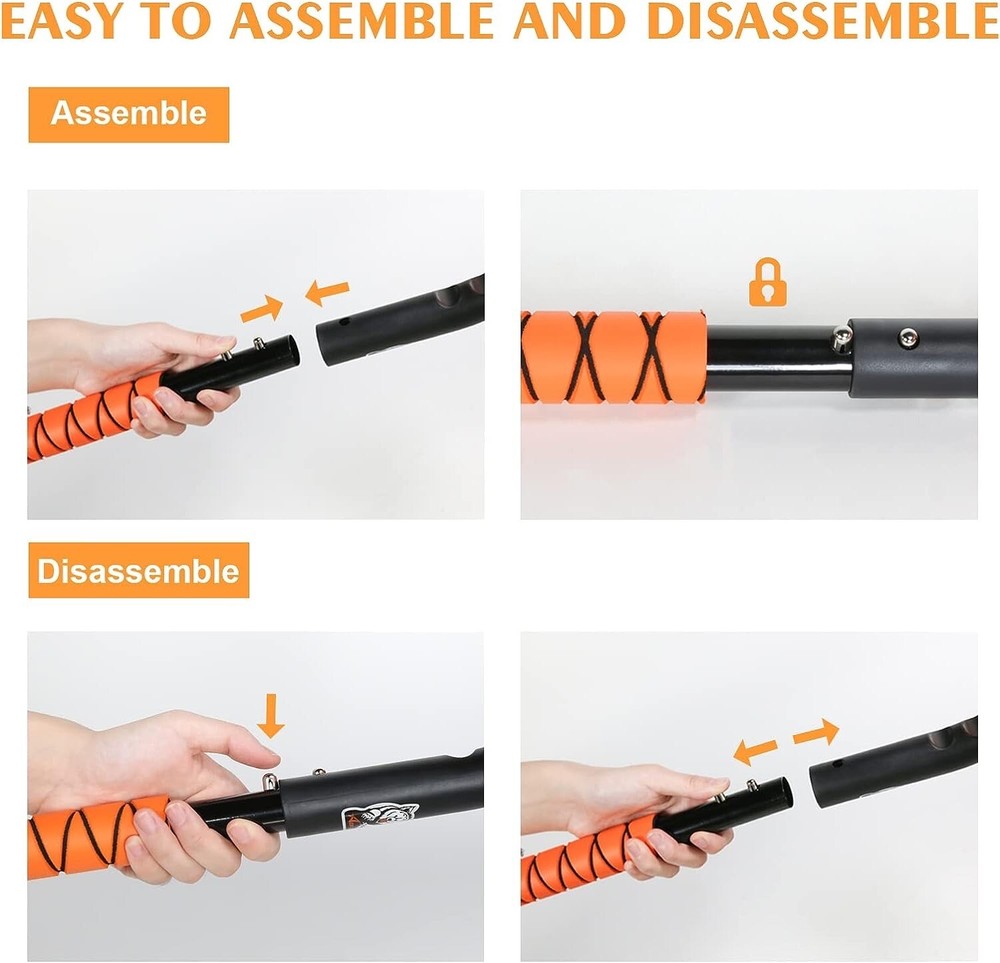 EASY TO ASSEMBLE AND DISASSEMBLE

Assemble

Disassemble