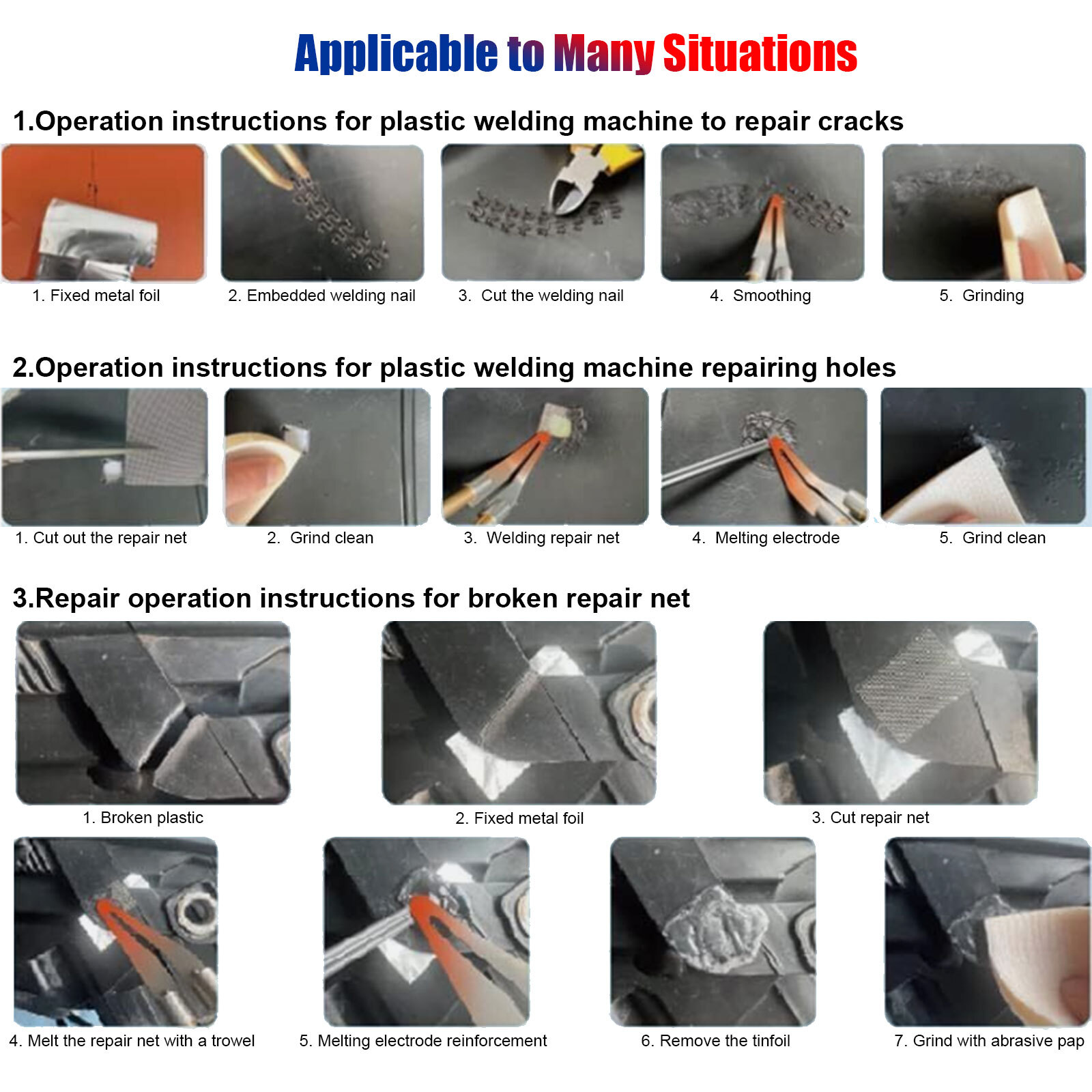 Applicable to Many Situations

1.Operation instructions for plastic welding machine to repair cracks

1. Fixed metal foil

2. Embedded welding nail

3. Cut the welding nail

4. Smoothing

5. Grinding

2.Operation instructions for plastic welding machine repairing holes

1. Cut out the repair net

2. Grind clean

3. Welding repair net

4. Melting electrode

5. Grind clean

3.Repair operation instructions for broken repair net

1. Broken plastic

2. Fixed metal foil

3. Cut repair net

4. Melt the repair net with a trowel

5. Melting electrode reinforcement

6. Remove the tinfoil

7. Grind with abrasive pap