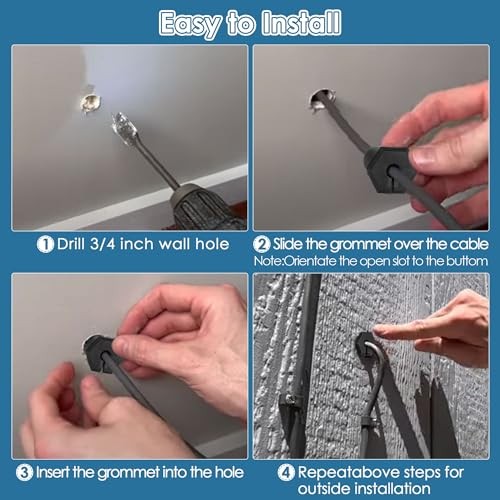 Easy to Install

1 Drill 3/4 inch wall hole

2 Slide the grommet over the cable
Note:Orientate the open slot to the buttom

3 Insert the grommet into the hole

4 Repeatabove steps for outside installation