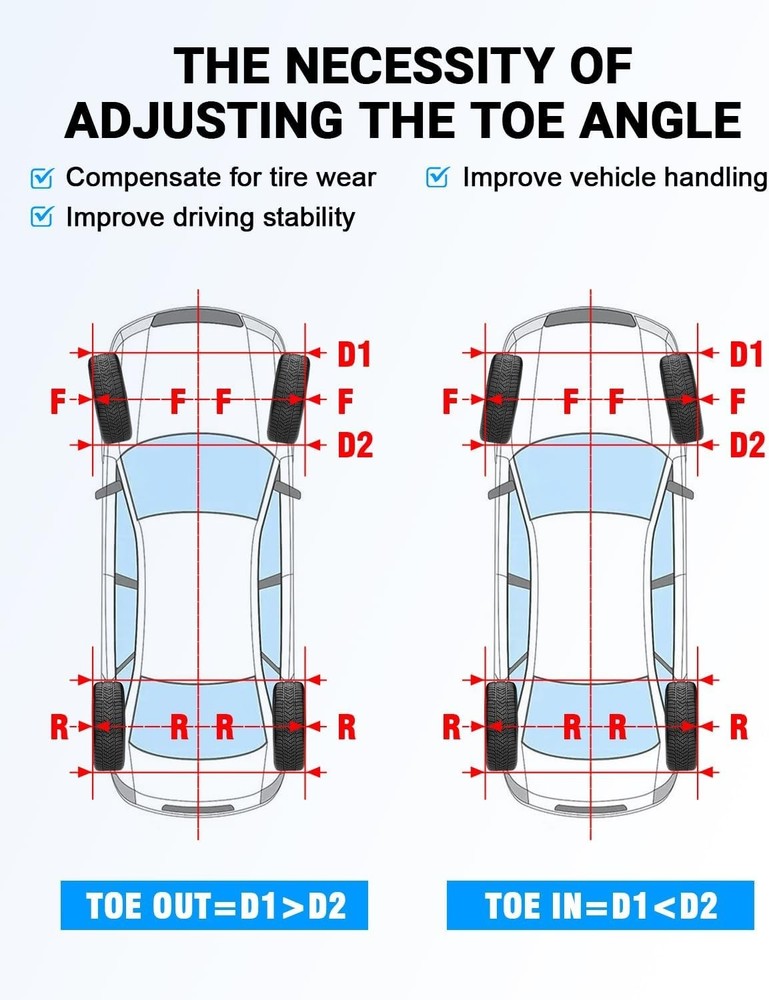 THE NECESSITY OF ADJUSTING THE TOE ANGLE

Compensate for tire wear
Improve vehicle handling
Improve driving stability

D1
F F F F
D2
R R R R

TOE OUT=D1>D2

D1
F F F F
D2
R R R R

TOE IN=D1<D2