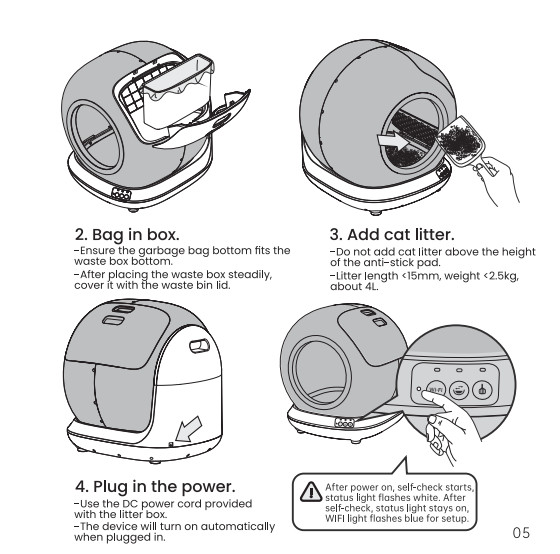 2. Bag in box.
-Ensure the garbage bag bottom fits the waste box bottom.
-After placing the waste box steadily, cover it with the waste bin lid.

3. Add cat litter.
-Do not add cat litter above the height of the anti-stick pad.
-Litter length <15mm, weight <2.5kg, about 4L.

WI-FI

4. Plug in the power.
-Use the DC power cord provided with the litter box.
-The device will turn on automatically when plugged in.

After power on, self-check starts, status light flashes white. After self-check, status light stays on, WIFI light flashes blue for setup.

05