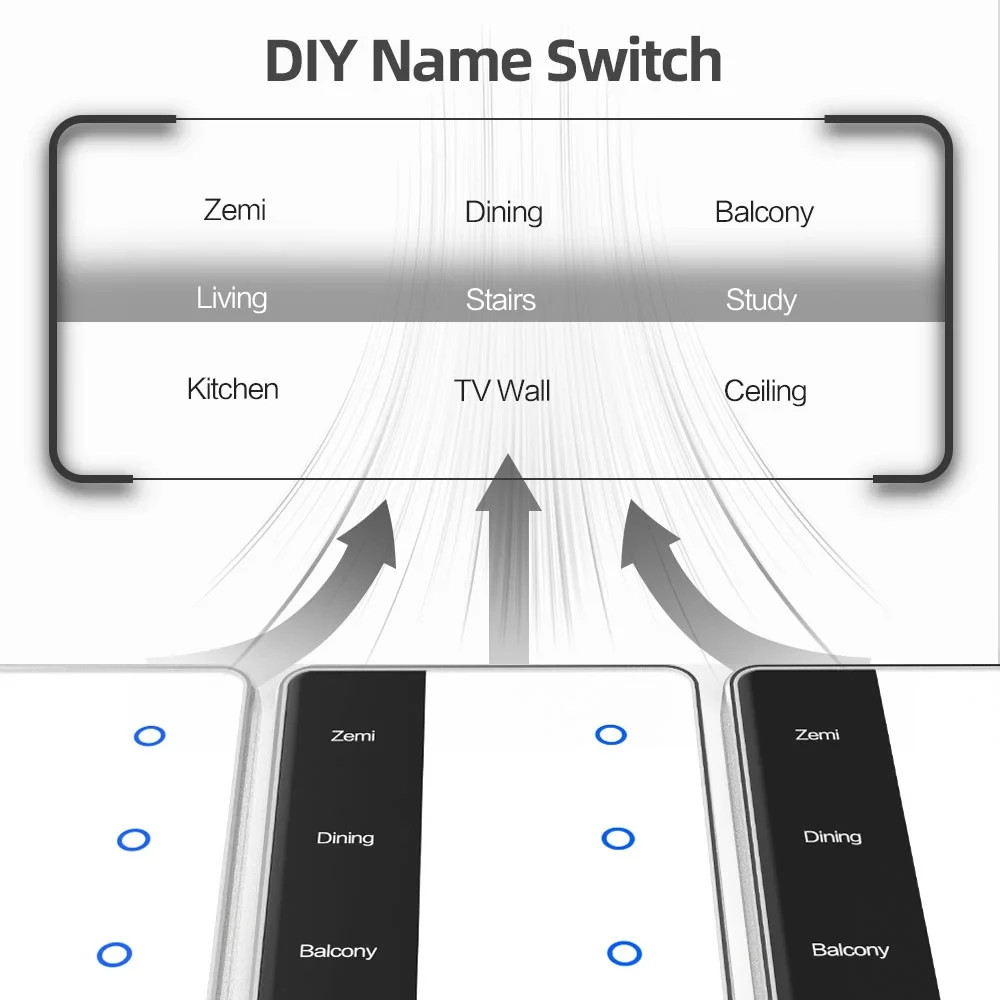 DIY Name Switch

Zemi Dining Balcony

Living Stairs Study

Kitchen TV Wall Ceiling

Zemi

Dining

Balcony

Zemi

Dining

Balcony