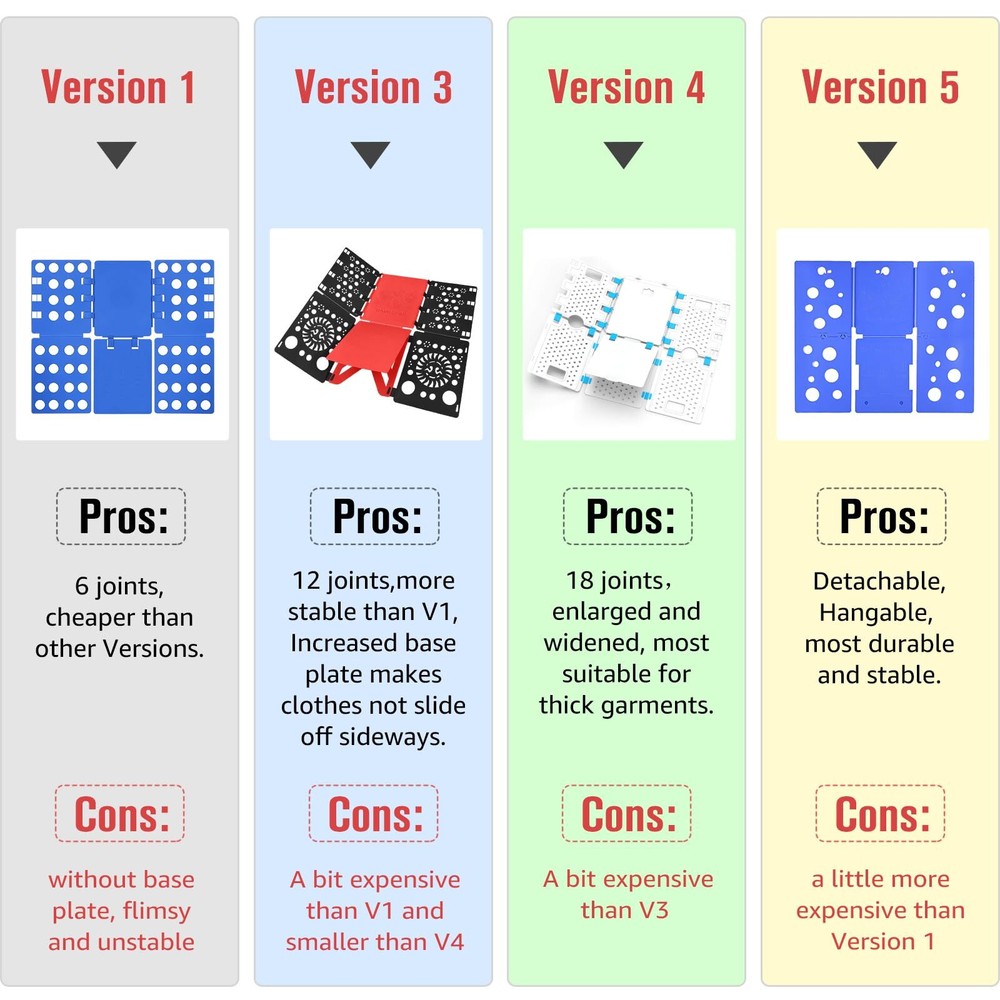 Version 1

Pros:

6 joints, cheaper than other Versions.

Cons:

without base plate, flimsy and unstable

Version 3

Pros:

12 joints,more stable than V1, Increased base plate makes clothes not slide off sideways.

Cons:

A bit expensive than V1 and smaller than V4

Version 4

Pros:

18 joints, enlarged and widened, most suitable for thick garments.

Cons:

A bit expensive than V3

Version 5

Pros:

Detachable, Hangable, most durable and stable.

Cons:

a little more expensive than Version 1