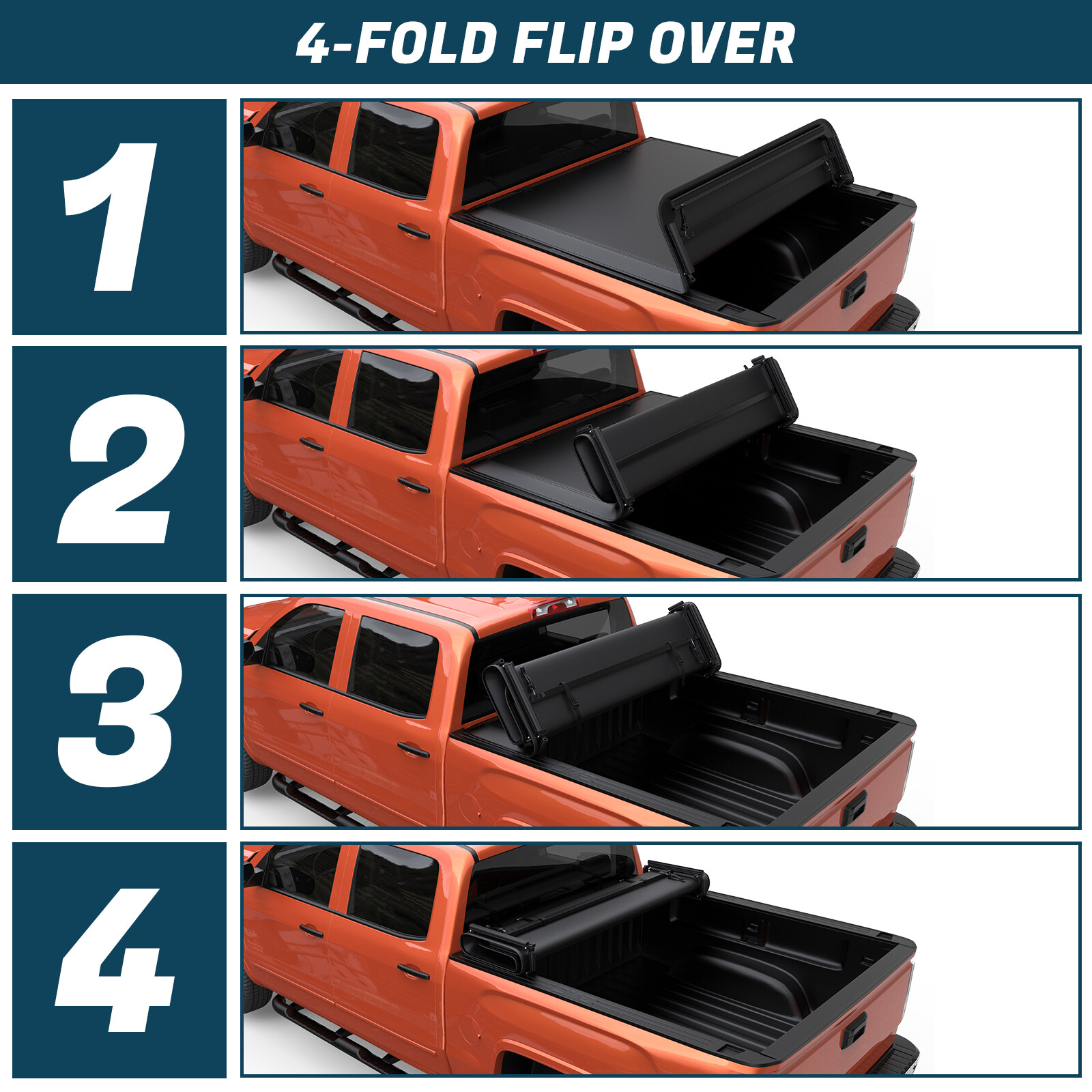 4-FOLD FLIP OVER

1

2

3

4