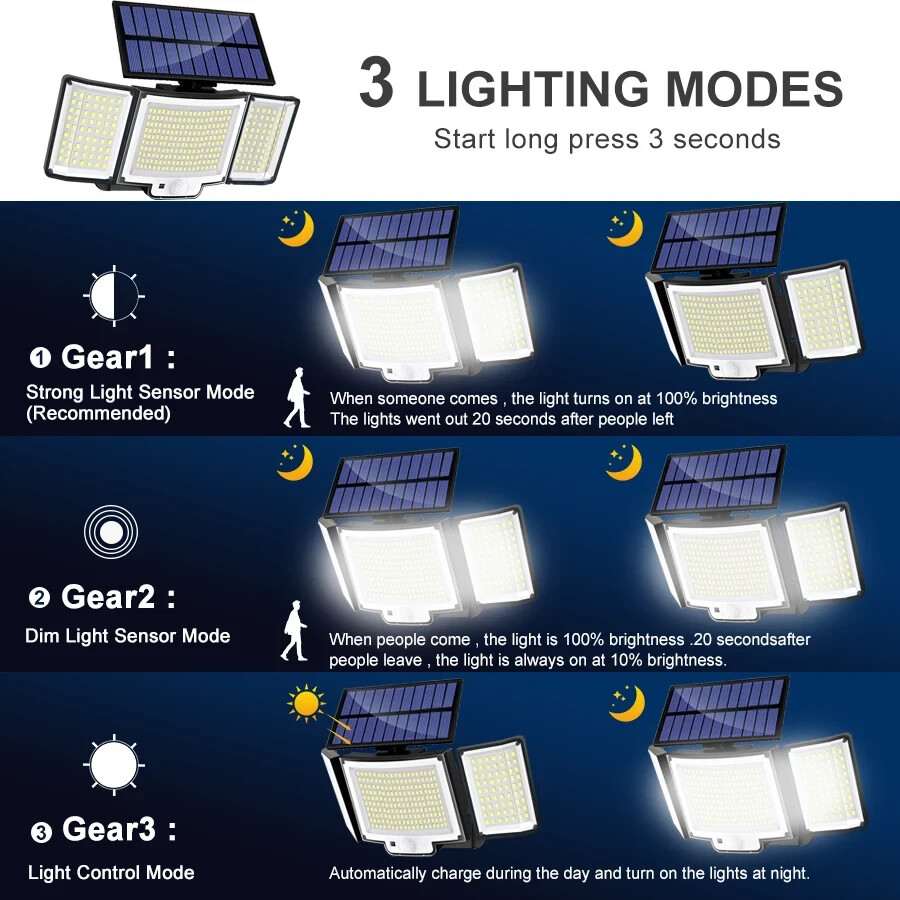 3 LIGHTING MODES
Start long press 3 seconds

❶ Gear1 :
Strong Light Sensor Mode (Recommended)

When someone comes , the light turns on at 100% brightness
The lights went out 20 seconds after people left

❷ Gear2 :
Dim Light Sensor Mode

When people come , the light is 100% brightness .20 secondsafter people leave , the light is always on at 10% brightness.

❸ Gear3 :
Light Control Mode

Automatically charge during the day and turn on the lights at night.