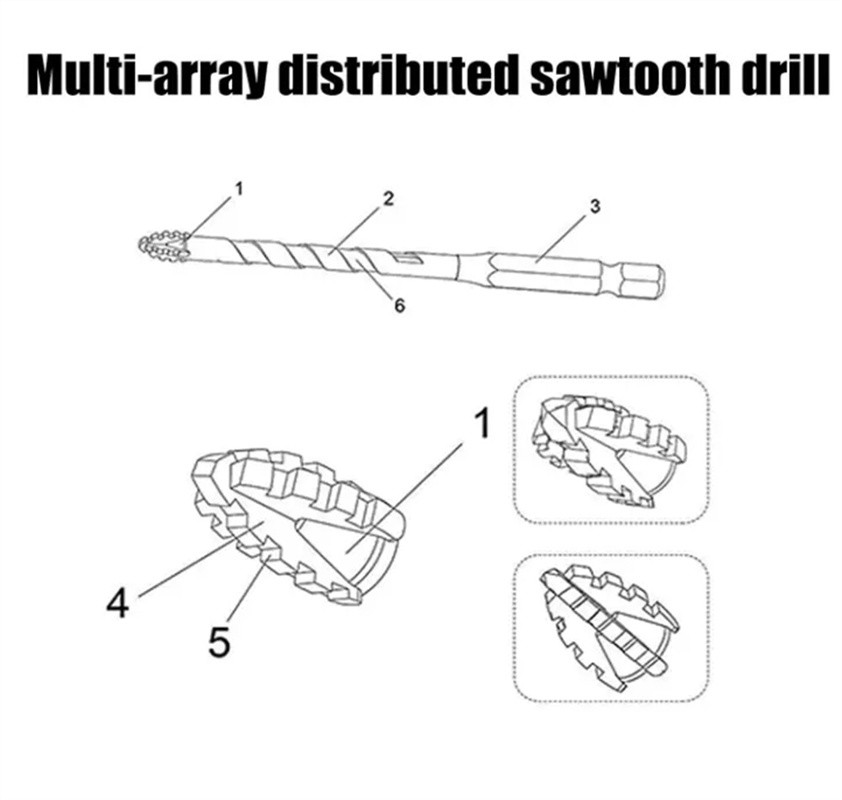 Multi-array distributed sawtooth drill

1
2
3
6

1
4
5