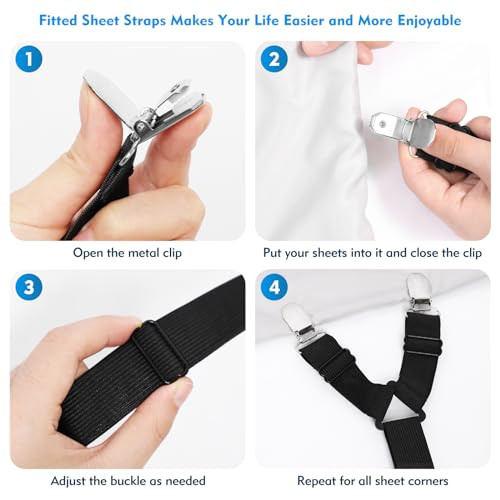 Fitted Sheet Straps Makes Your Life Easier and More Enjoyable

1

Open the metal clip

2

Put your sheets into it and close the clip

3

Adjust the buckle as needed

4

Repeat for all sheet corners