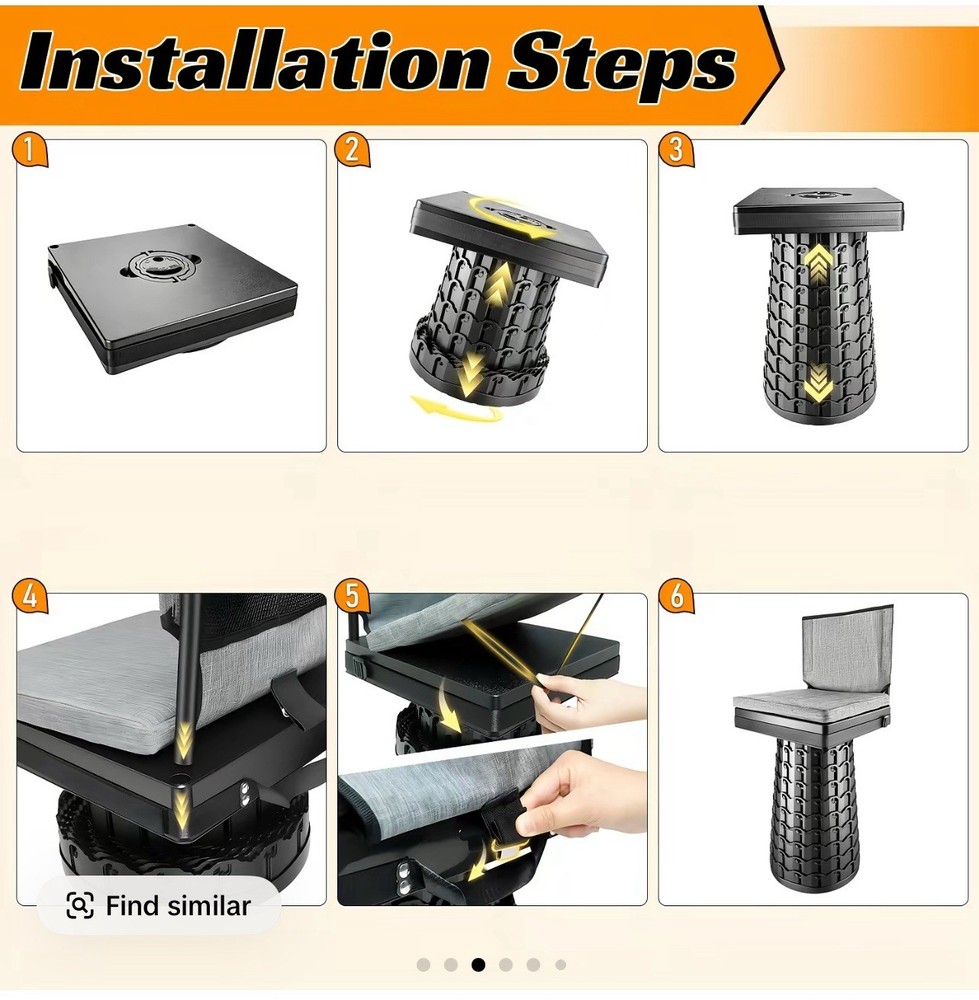 Installation Steps

1

2

3

4

5

6

Find similar