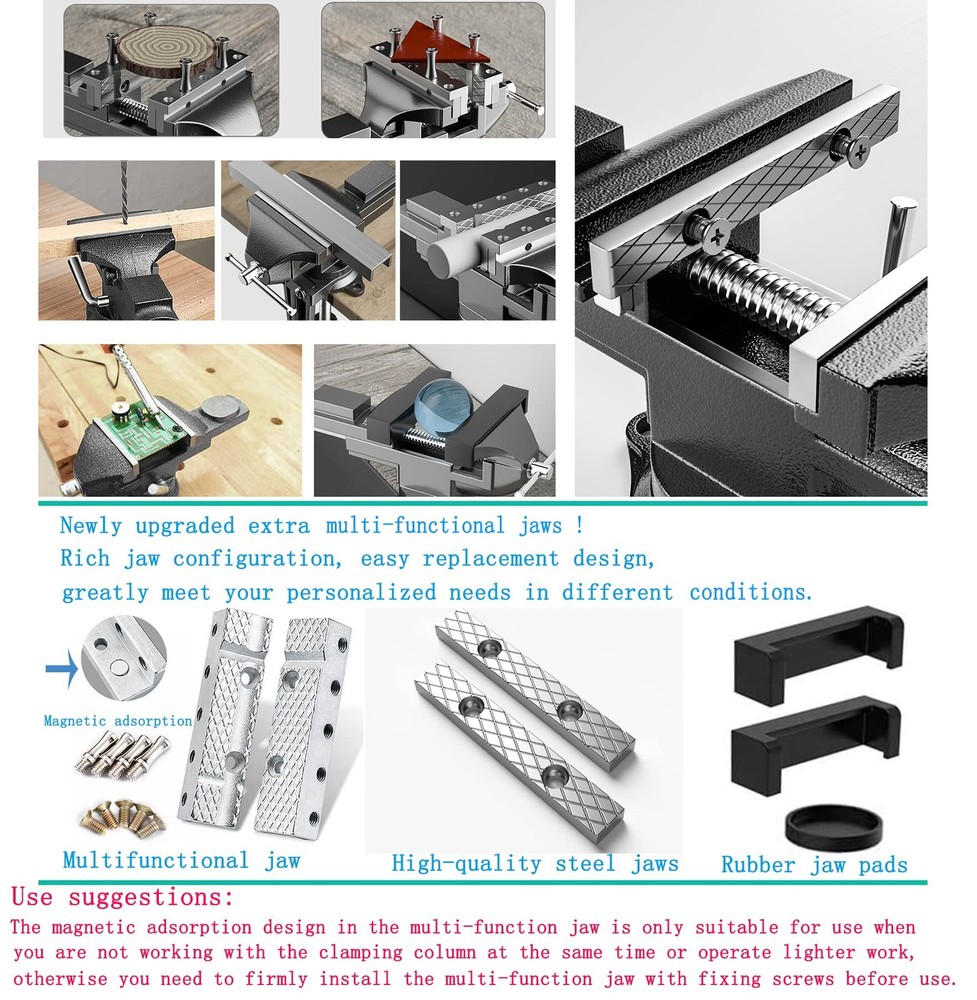 Newly upgraded extra multi-functional jaws !
Rich jaw configuration, easy replacement design, greatly meet your personalized needs in different conditions.

Magnetic adsorption

Multifunctional jaw

High-quality steel jaws

Rubber jaw pads

Use suggestions:
The magnetic adsorption design in the multi-function jaw is only suitable for use when you are not working with the clamping column at the same time or operate lighter work, otherwise you need to firmly install the multi-function jaw with fixing screws before use.