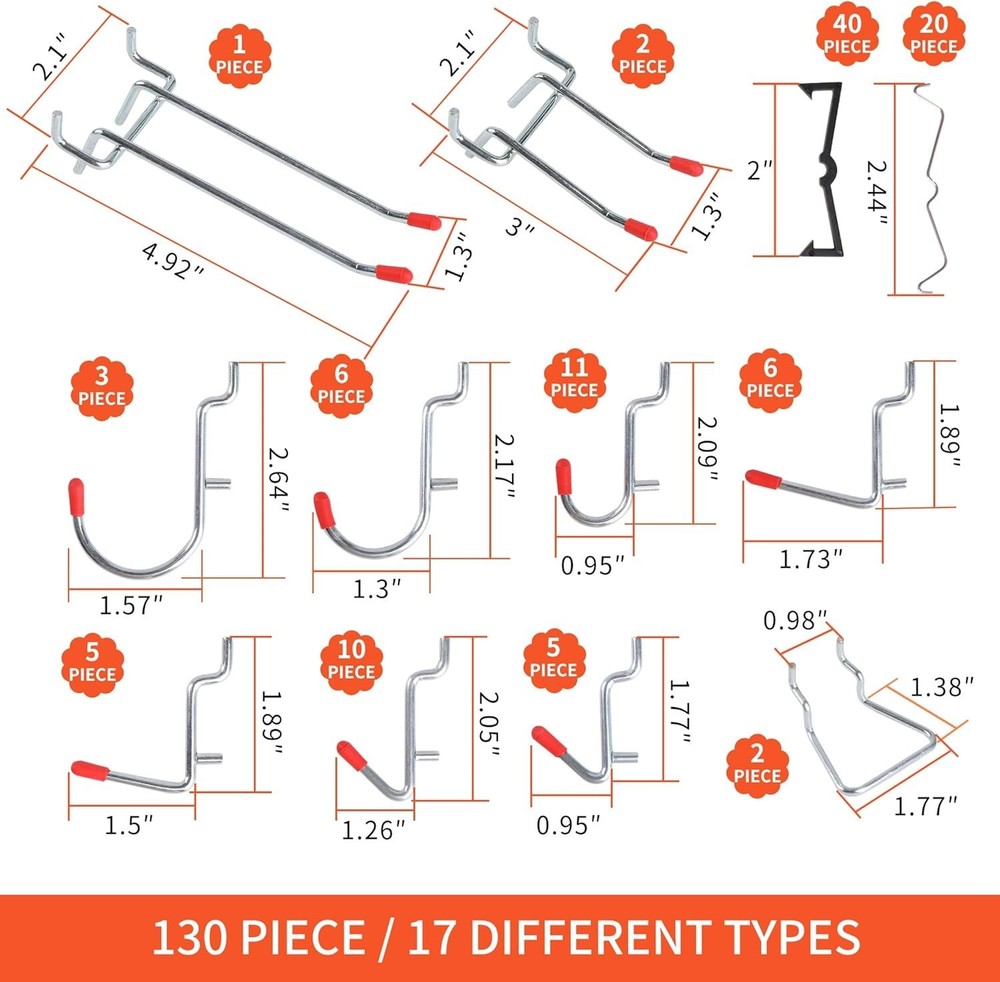 2.1"
1 PIECE
4.92"
1.3"

2.1"
2 PIECE
3"
1.3"

40 PIECE
2"

20 PIECE
2.44"

3 PIECE
2.64"
1.57"

6 PIECE
2.17"
1.3"

11 PIECE
2.09"
0.95"

6 PIECE
1.89"
1.73"

5 PIECE
1.89"
1.5"

10 PIECE
2.05"
1.26"

5 PIECE
1.77"
0.95"

0.98"
1.38"
2 PIECE
1.77"

130 PIECE / 17 DIFFERENT TYPES