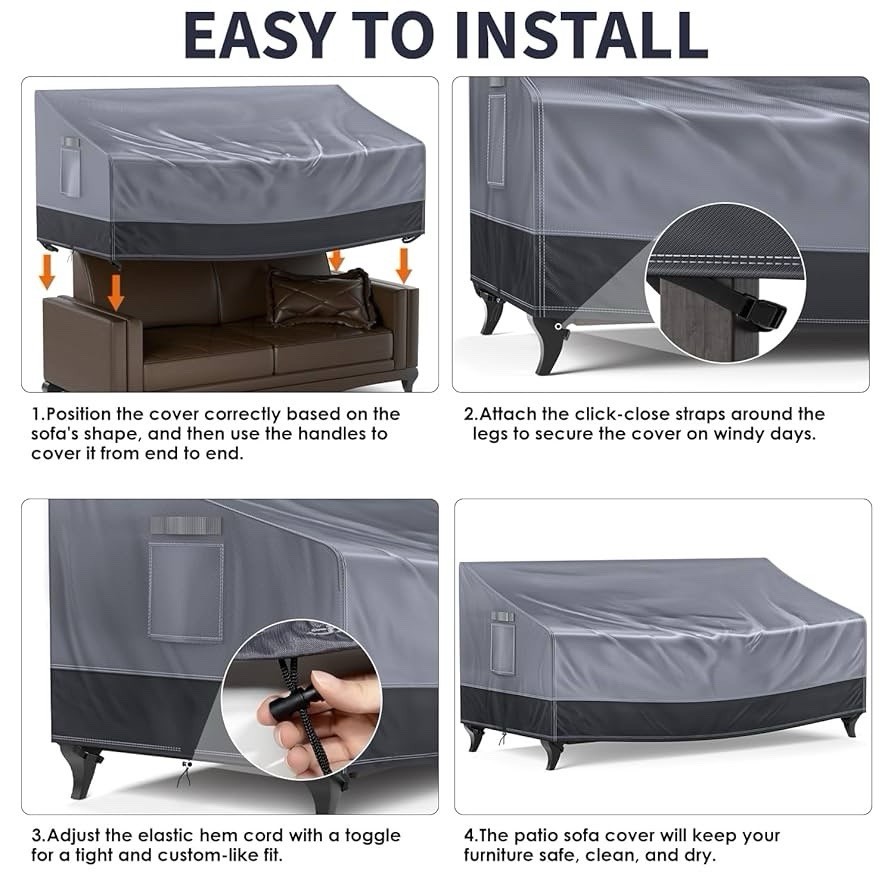 EASY TO INSTALL

1.Position the cover correctly based on the sofa's shape, and then use the handles to cover it from end to end.

2.Attach the click-close straps around the legs to secure the cover on windy days.

3.Adjust the elastic hem cord with a toggle for a tight and custom-like fit.

4.The patio sofa cover will keep your furniture safe, clean, and dry.