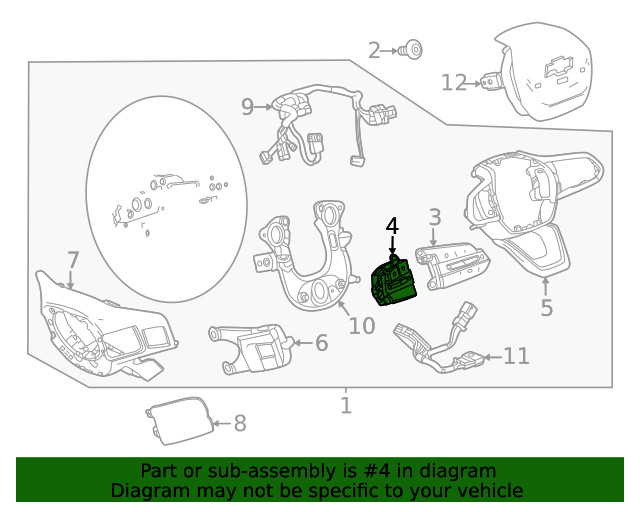 2
12
9
4
3
7
5
10
6
11
1
8

Part or sub-assembly is #4 in diagram
Diagram may not be specific to your vehicle