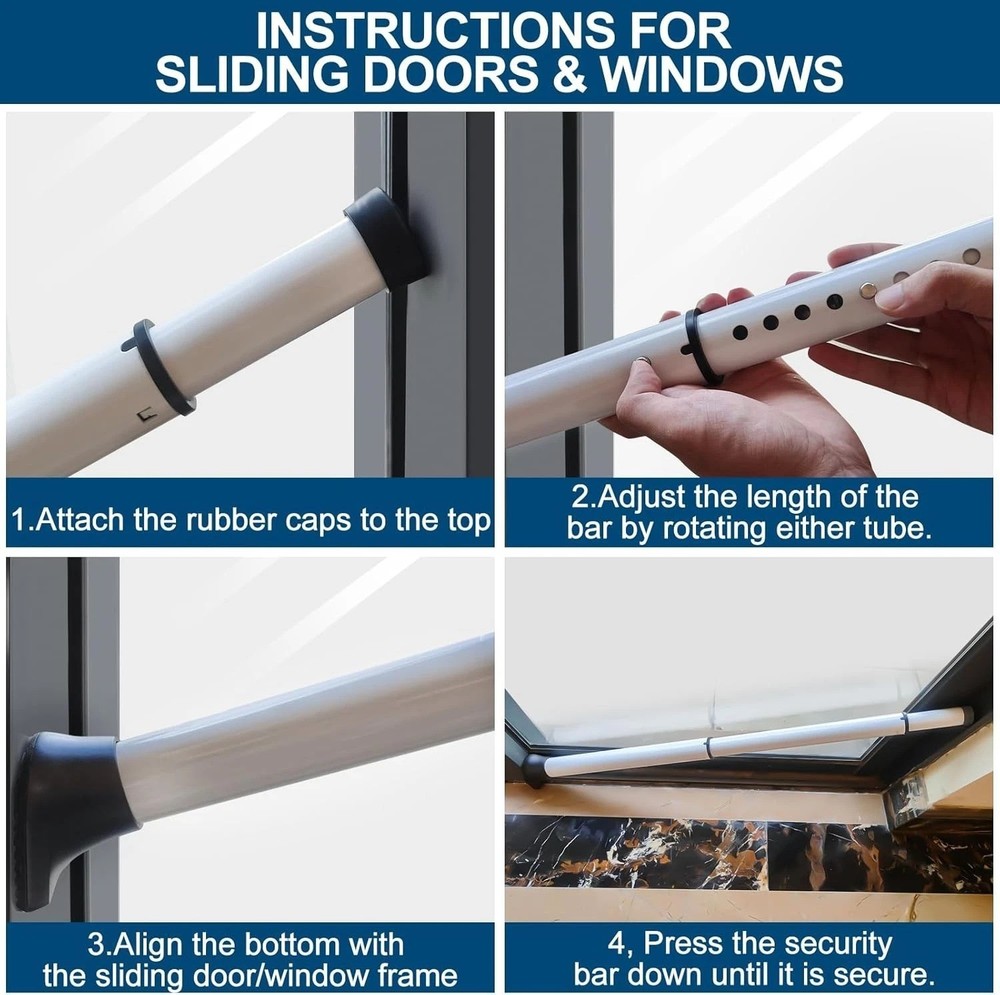 INSTRUCTIONS FOR SLIDING DOORS & WINDOWS

1.Attach the rubber caps to the top

2.Adjust the length of the bar by rotating either tube.

3.Align the bottom with the sliding door/window frame

4, Press the security bar down until it is secure.