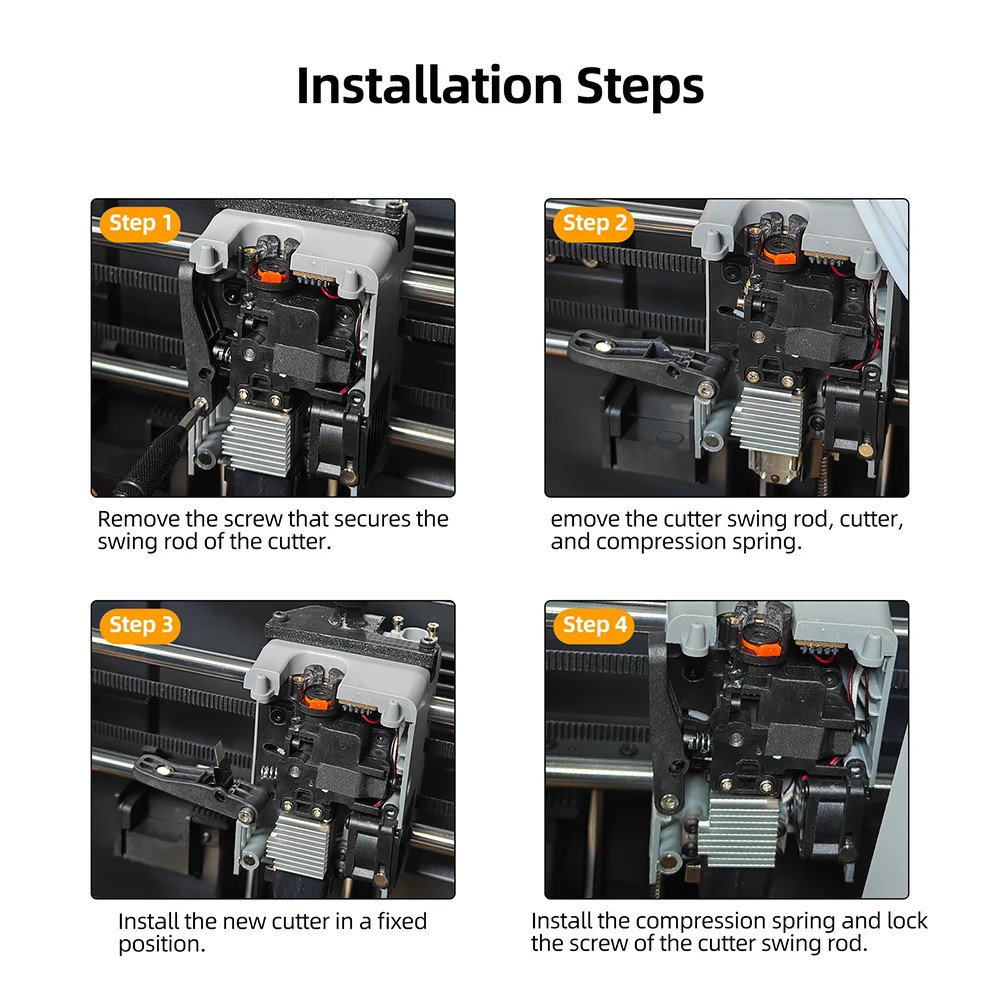 Installation Steps

Step 1

Remove the screw that secures the swing rod of the cutter.

Step 2

emove the cutter swing rod, cutter, and compression spring.

Step 3

Install the new cutter in a fixed position.

Step 4

Install the compression spring and lock the screw of the cutter swing rod.