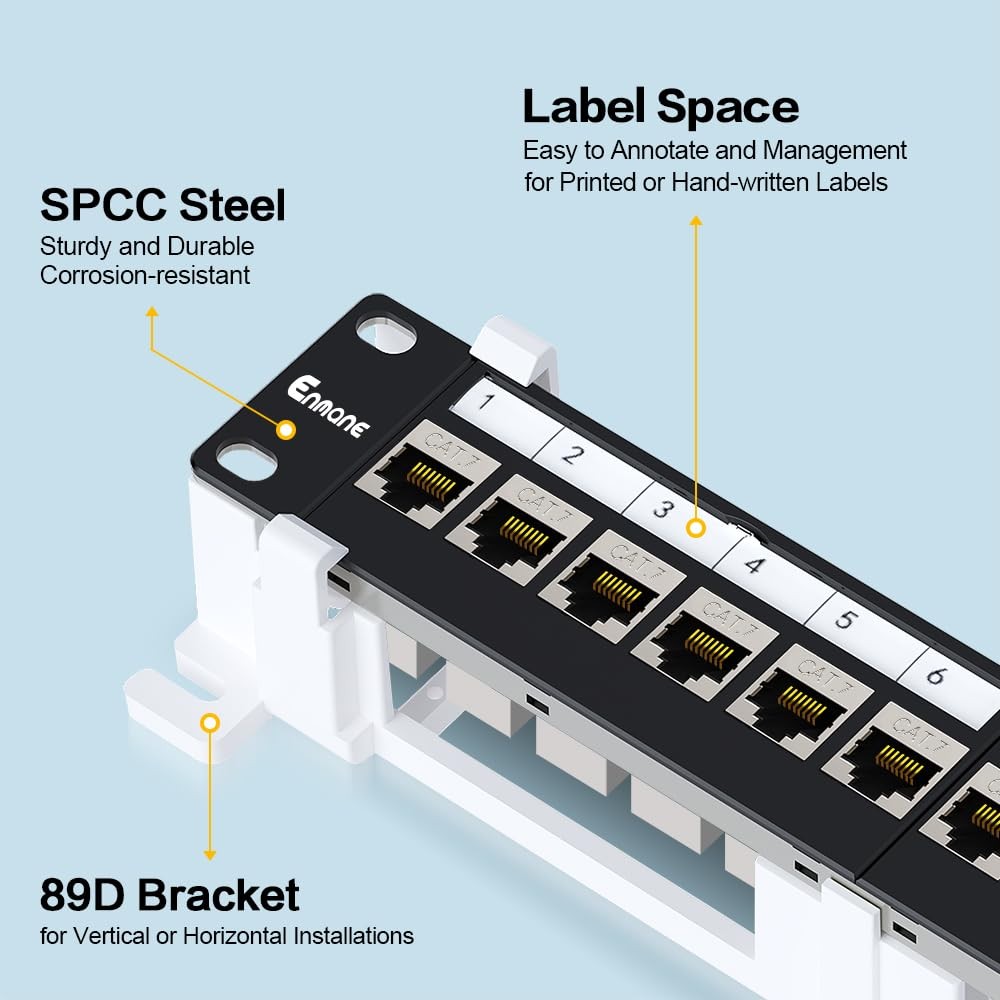 Label Space
Easy to Annotate and Management for Printed or Hand-written Labels

SPCC Steel
Sturdy and Durable
Corrosion-resistant

ENMANE

1
2
3
4
5
6

CAT.7
CAT.7
CAT.7
CAT.7
CAT.7
CAT.7

89D Bracket
for Vertical or Horizontal Installations