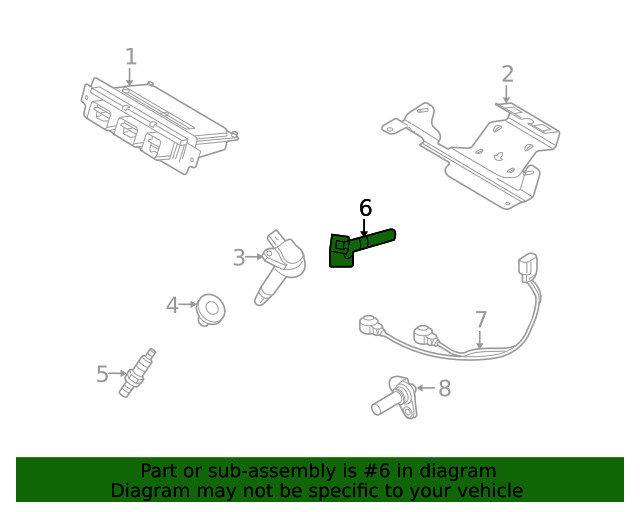 1
2
6
3
4
7
5
8

Part or sub-assembly is #6 in diagram
Diagram may not be specific to your vehicle