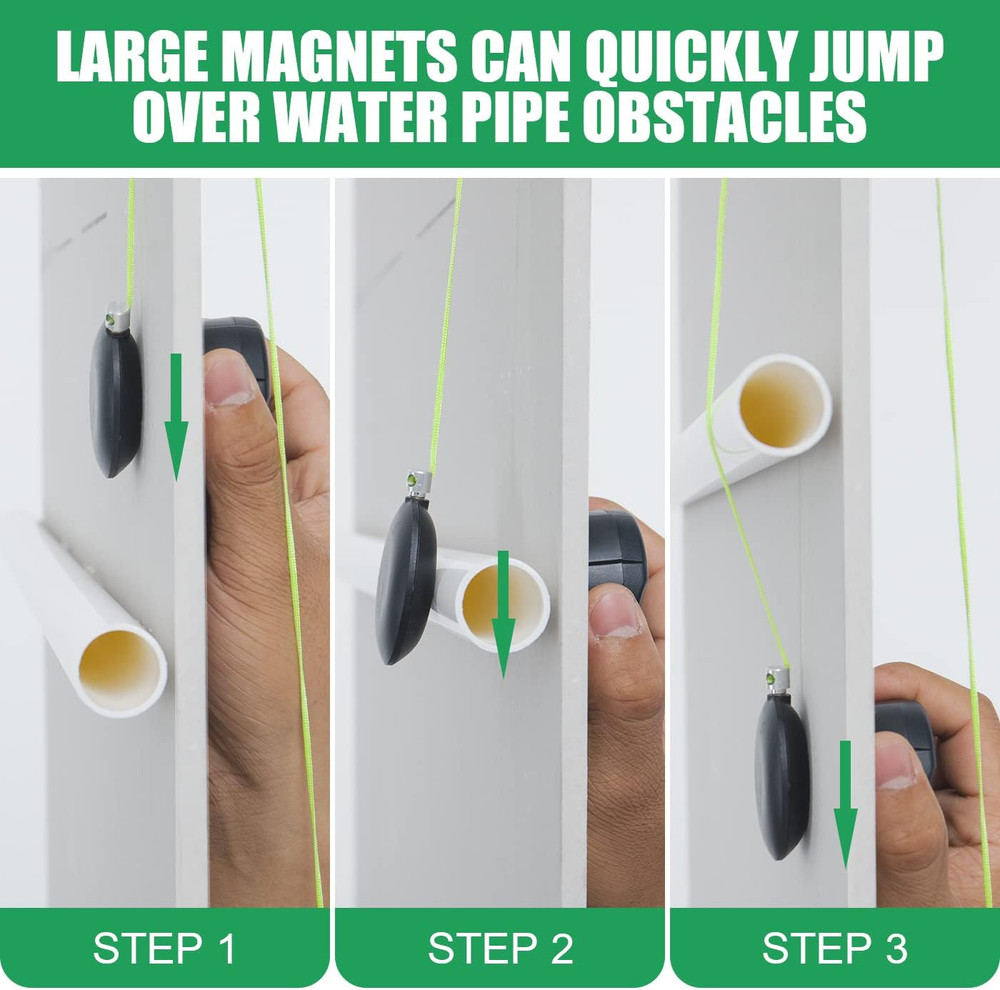 LARGE MAGNETS CAN QUICKLY JUMP OVER WATER PIPE OBSTACLES

STEP 1

STEP 2

STEP 3